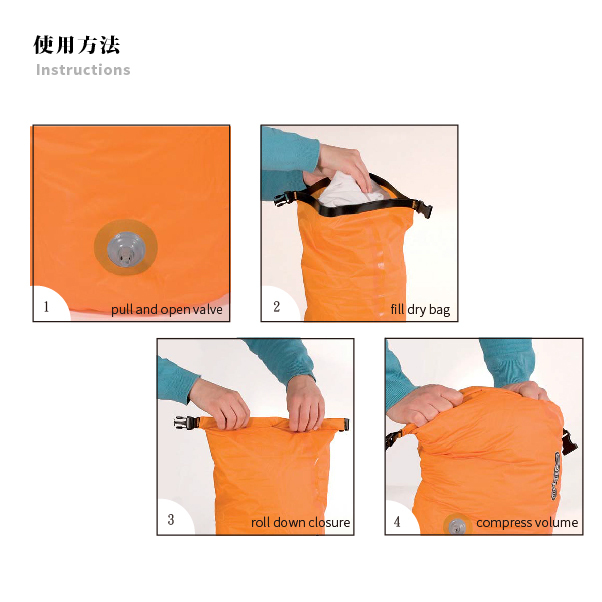 使用方法
Instructions

1 pull and open valve

2 fill dry bag

3 roll down closure

4 compress volume