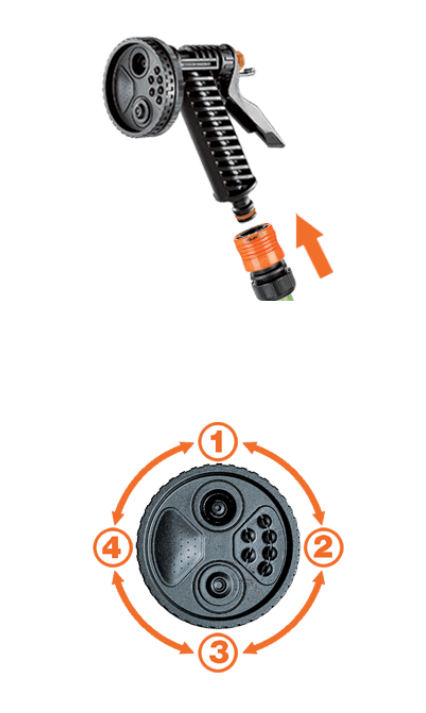 1
2
3
4