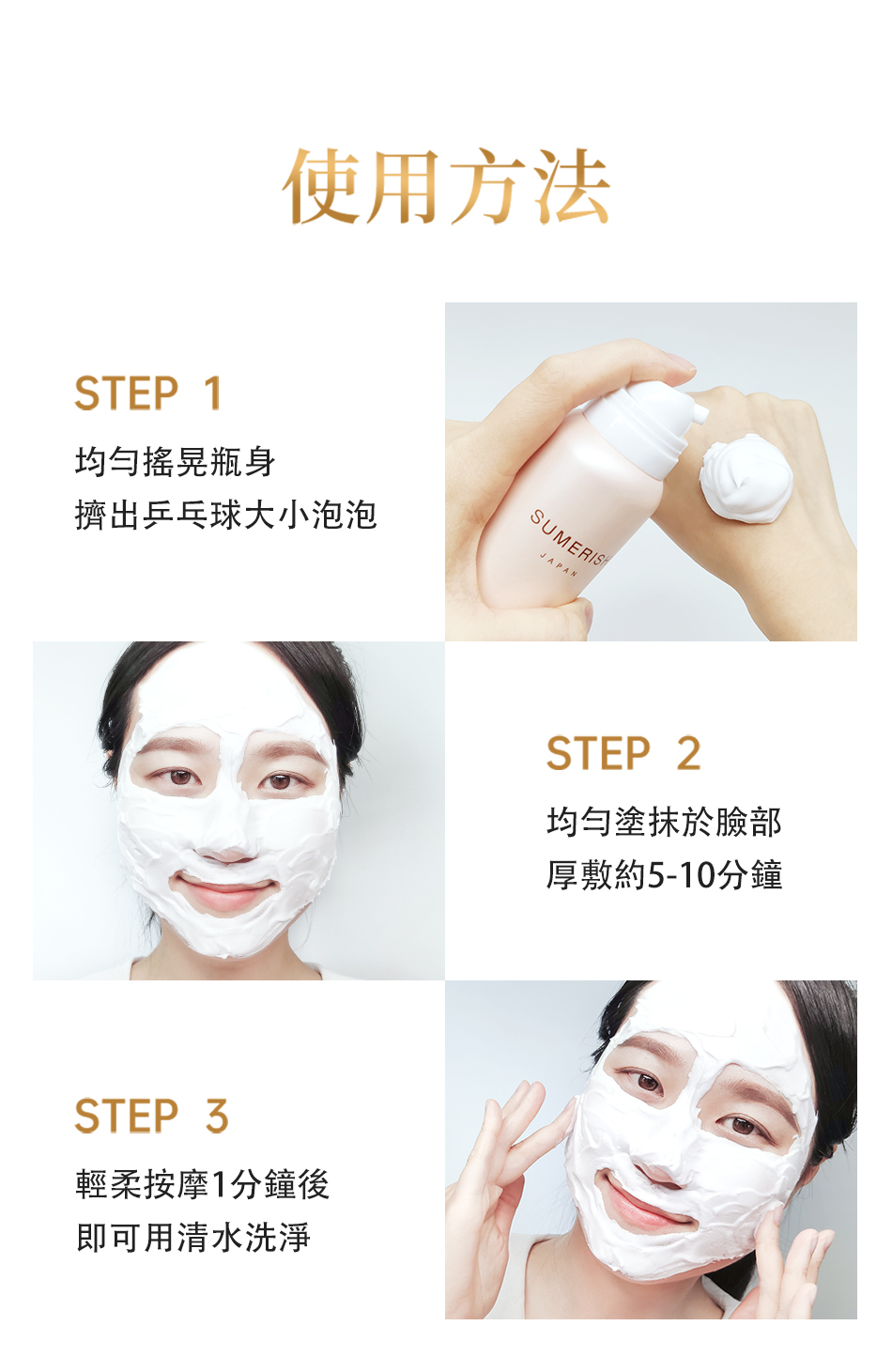 使用方法

STEP 1

均勻搖晃瓶身
擠出乒乓球大小泡泡

SUMERISH
JAPAN

STEP 2

均勻塗抹於臉部
厚敷約5-10分鐘

STEP 3

輕柔按摩1分鐘後
即可用清水洗淨