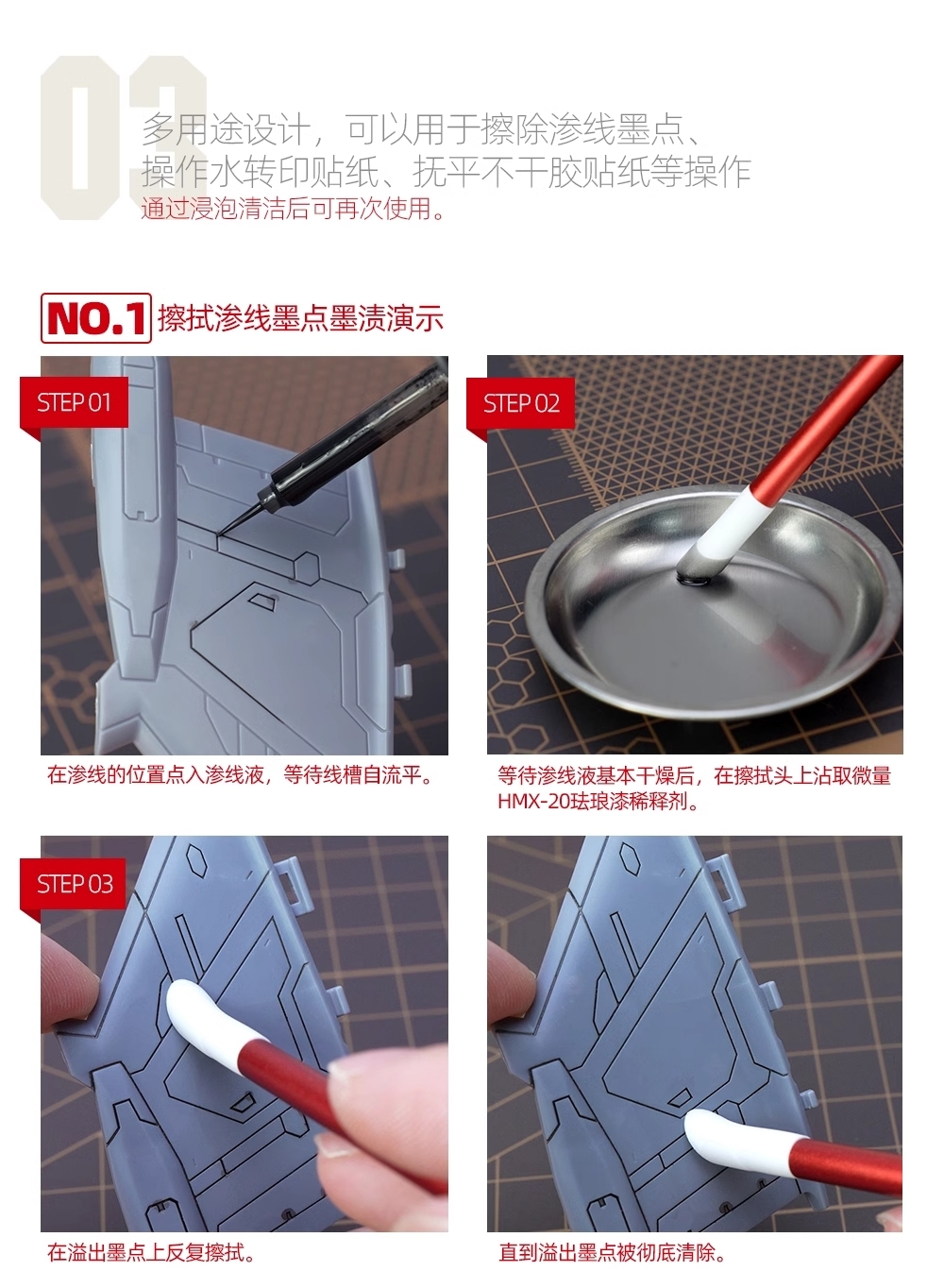 03

多用途设计，可以用于擦除渗线墨点、操作水转印贴纸、抚平不干胶贴纸等操作

通过浸泡清洁后可再次使用。

NO.1 擦拭渗线墨点墨渍演示

STEP 01

在渗线的位置点入渗线液，等待线槽自流平。

STEP 02

等待渗线液基本干燥后，在擦拭头上沾取微量HMX-20珐琅漆稀释剂。

STEP 03

在溢出墨点上反复擦拭。

直到溢出墨点被彻底清除。