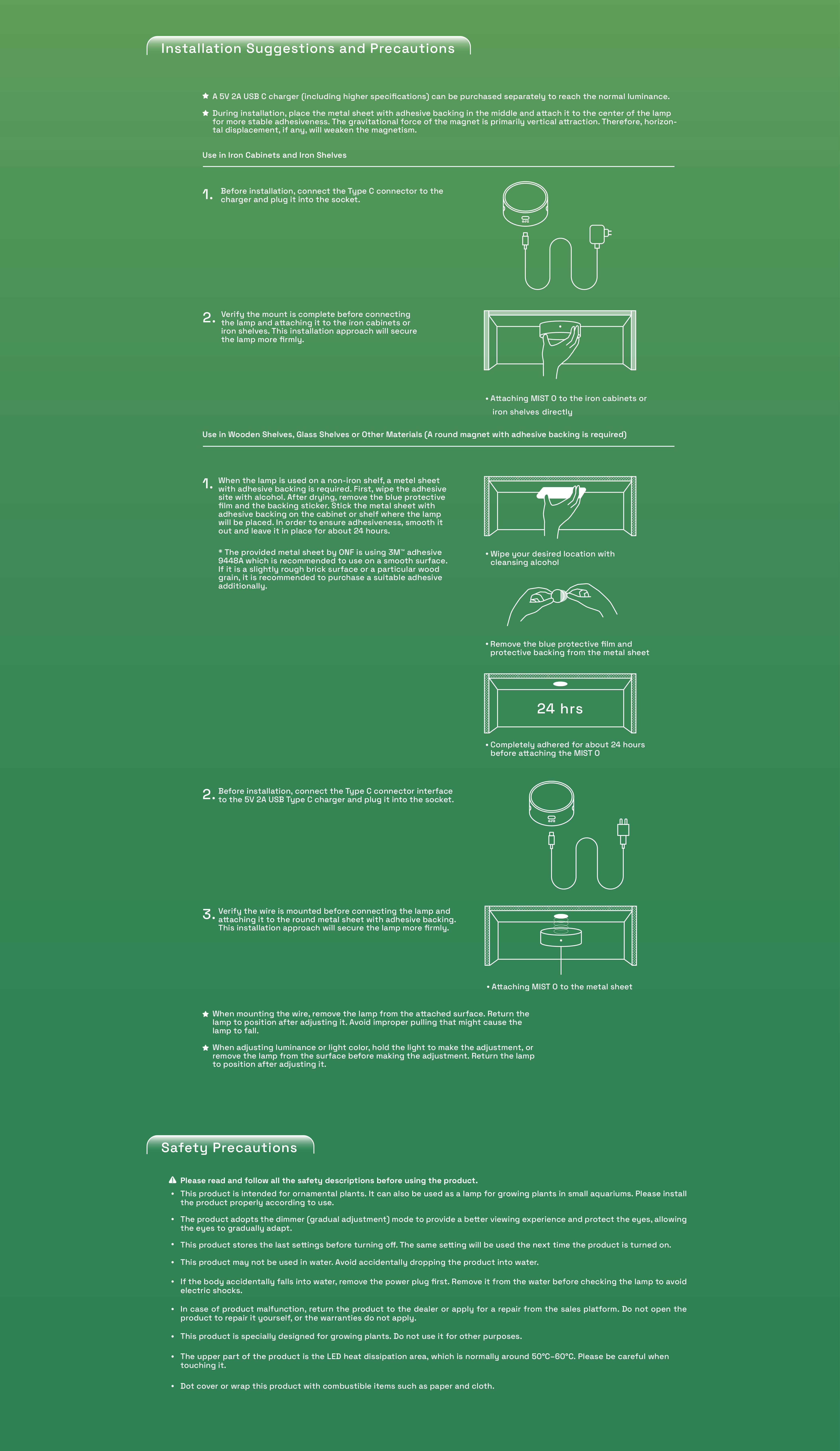 Installation Suggestions and Precautions

★ A 5V 2A USB C charger (including higher specifications) can be purchased separately to reach the normal luminance.

★ During installation, place the metal sheet with adhesive backing in the middle and attach it to the center of the lamp for more stable adhesiveness. The gravitational force of the magnet is primarily vertical attraction. Therefore, horizontal displacement, if any, will weaken the magnetism.

Use in Iron Cabinets and Iron Shelves

1. Before installation, connect the Type C connector to the charger and plug it into the socket.

2. Verify the mount is complete before connecting the lamp and attaching it to the iron cabinets or iron shelves. This installation approach will secure the lamp more firmly.

• Attaching MIST O to the iron cabinets or iron shelves directly

Use in Wooden Shelves, Glass Shelves or Other Materials (A round magnet with adhesive backing is required)

1. When the lamp is used on a non-iron shelf, a metel sheet with adhesive backing is required. First, wipe the adhesive site with alcohol. After drying, remove the blue protective film and the backing sticker. Stick the metal sheet with adhesive backing on the cabinet or shelf where the lamp will be placed. In order to ensure adhesiveness, smooth it out and leave it in place for about 24 hours.

* The provided metal sheet by ONF is using 3M™ adhesive 9448A which is recommended to use on a smooth surface. If it is a slightly rough brick surface or a particular wood grain, it is recommended to purchase a suitable adhesive additionally.

• Wipe your desired location with cleansing alcohol

• Remove the blue protective film and protective backing from the metal sheet

24 hrs

• Completely adhered for about 24 hours before attaching the MIST O

2. Before installation, connect the Type C connector interface to the 5V 2A USB Type C charger and plug it into the socket.

3. Verify the wire is mounted before connecting the lamp and attaching it to the round metal sheet with adhesive backing. This installation approach will secure the lamp more firmly.

• Attaching MIST O to the metal sheet

★ When mounting the wire, remove the lamp from the attached surface. Return the lamp to position after adjusting it. Avoid improper pulling that might cause the lamp to fall.

★ When adjusting luminance or light color, hold the light to make the adjustment, or remove the lamp from the surface before making the adjustment. Return the lamp to position after adjusting it.

Safety Precautions

⚠ Please read and follow all the safety descriptions before using the product.

• This product is intended for ornamental plants. It can also be used as a lamp for growing plants in small aquariums. Please install the product properly according to use.

• The product adopts the dimmer (gradual adjustment) mode to provide a better viewing experience and protect the eyes, allowing the eyes to gradually adapt.

• This product stores the last settings before turning off. The same setting will be used the next time the product is turned on.

• This product may not be used in water. Avoid accidentally dropping the product into water.

• If the body accidentally falls into water, remove the power plug first. Remove it from the water before checking the lamp to avoid electric shocks.

• In case of product malfunction, return the product to the dealer or apply for a repair from the sales platform. Do not open the product to repair it yourself, or the warranties do not apply.

• This product is specially designed for growing plants. Do not use it for other purposes.

• The upper part of the product is the LED heat dissipation area, which is normally around 50°C–60°C. Please be careful when touching it.

• Dot cover or wrap this product with combustible items such as paper and cloth.