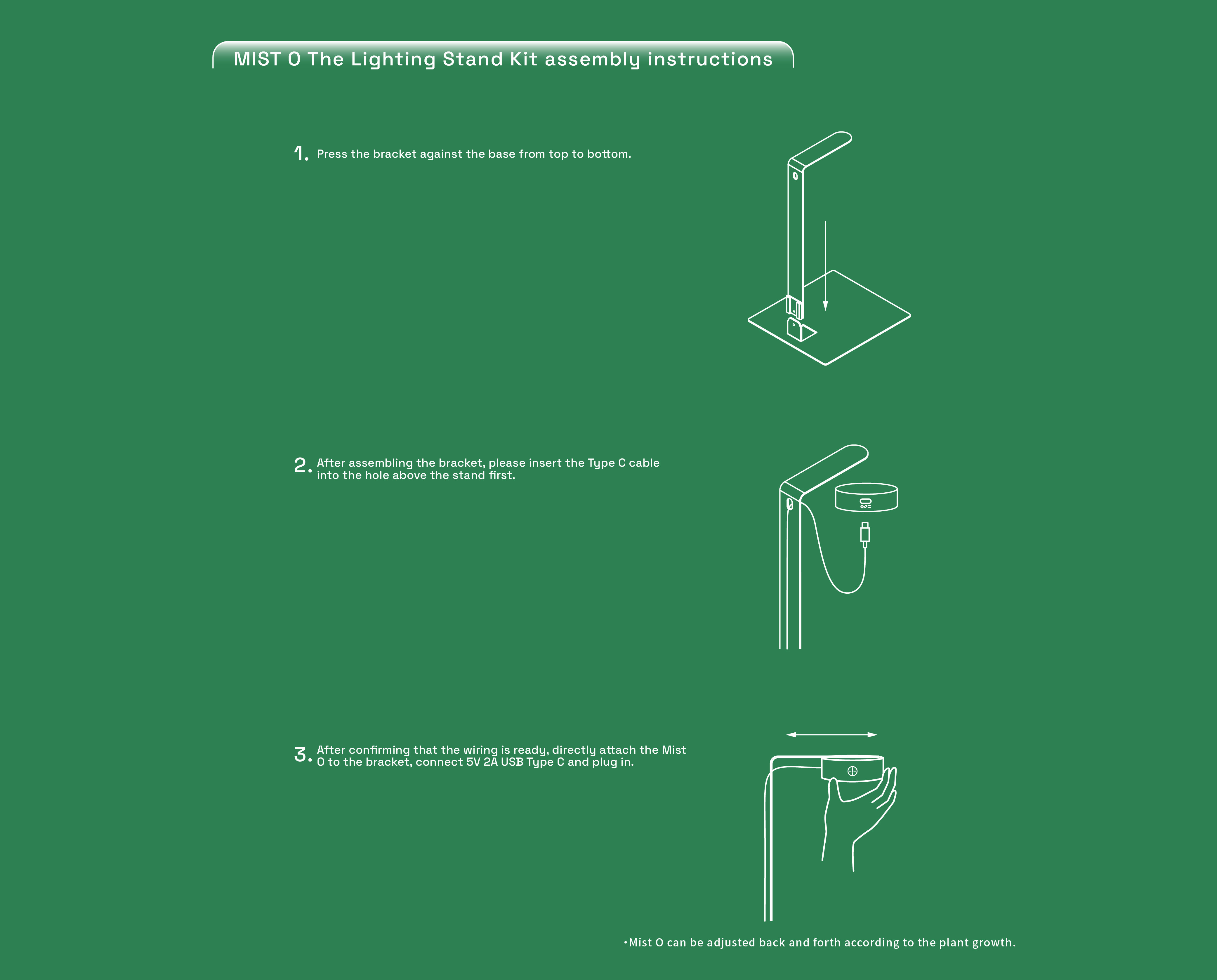 MIST O The Lighting Stand Kit assembly instructions

1. Press the bracket against the base from top to bottom.

2. After assembling the bracket, please insert the Type C cable into the hole above the stand first.

3. After confirming that the wiring is ready, directly attach the Mist O to the bracket, connect 5V 2A USB Type C and plug in.

•Mist O can be adjusted back and forth according to the plant growth.