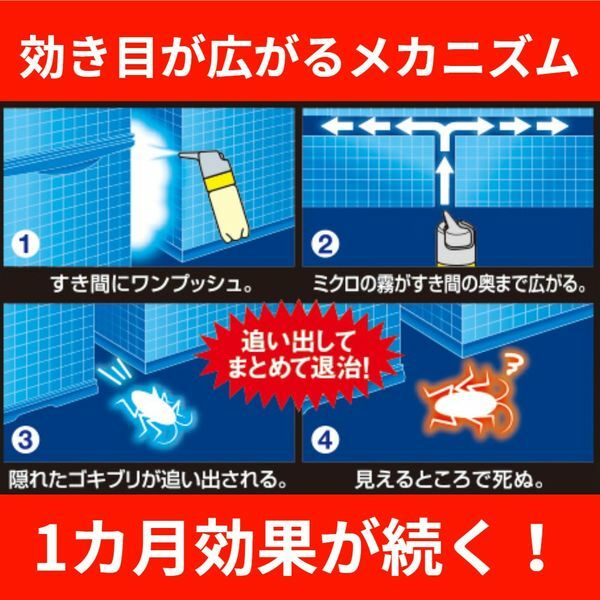 効き目が広がるメカニズム

1
すき間にワンプッシュ。

2
ミクロの霧がすき間の奥まで広がる。

追い出して
まとめて退治!

3
隠れたゴキブリが追い出される。

4
見えるところで死ぬ。

1カ月効果が続く!