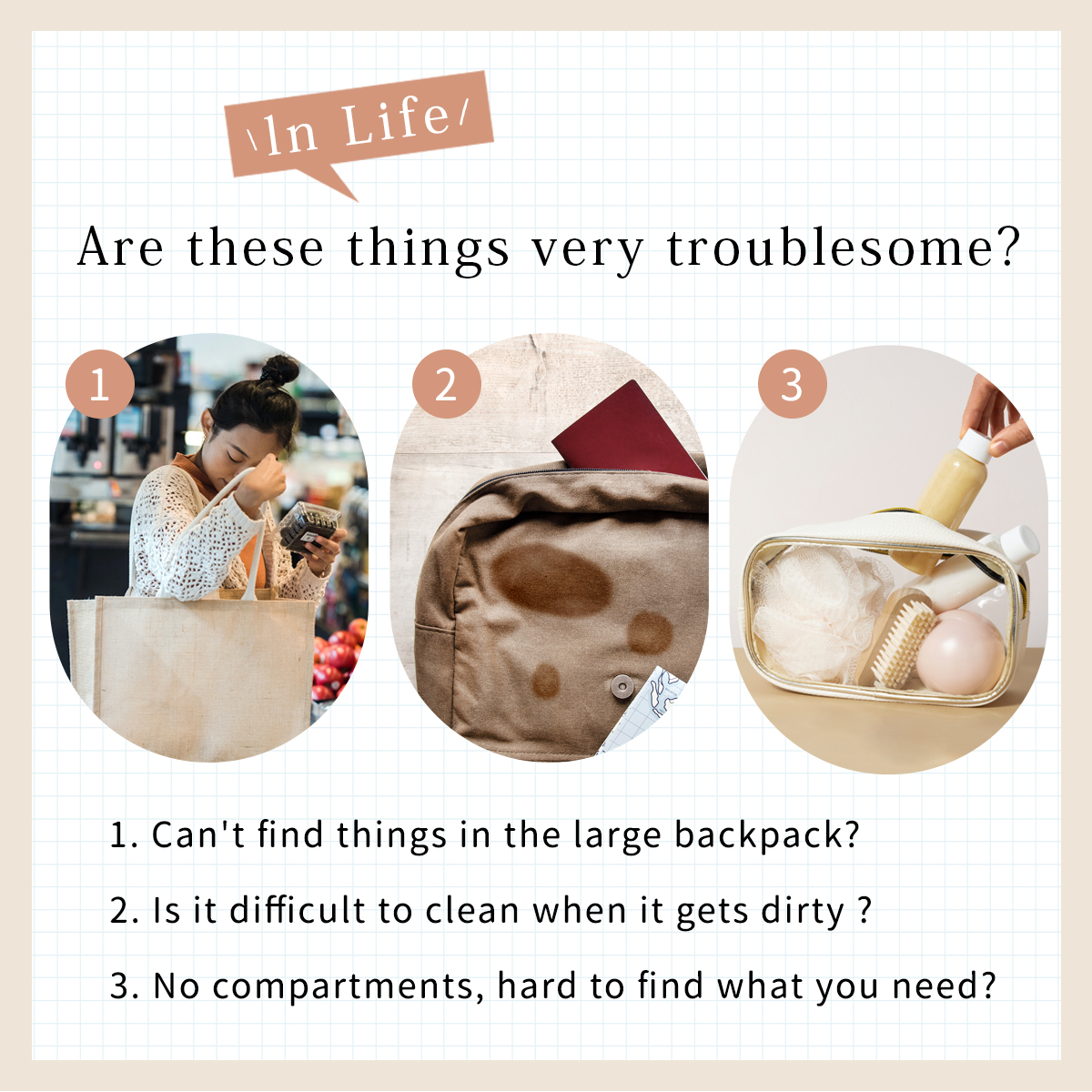 \In Life/

Are these things very troublesome?

1

2

3

1. Can't find things in the large backpack?

2. Is it difficult to clean when it gets dirty ?

3. No compartments, hard to find what you need?