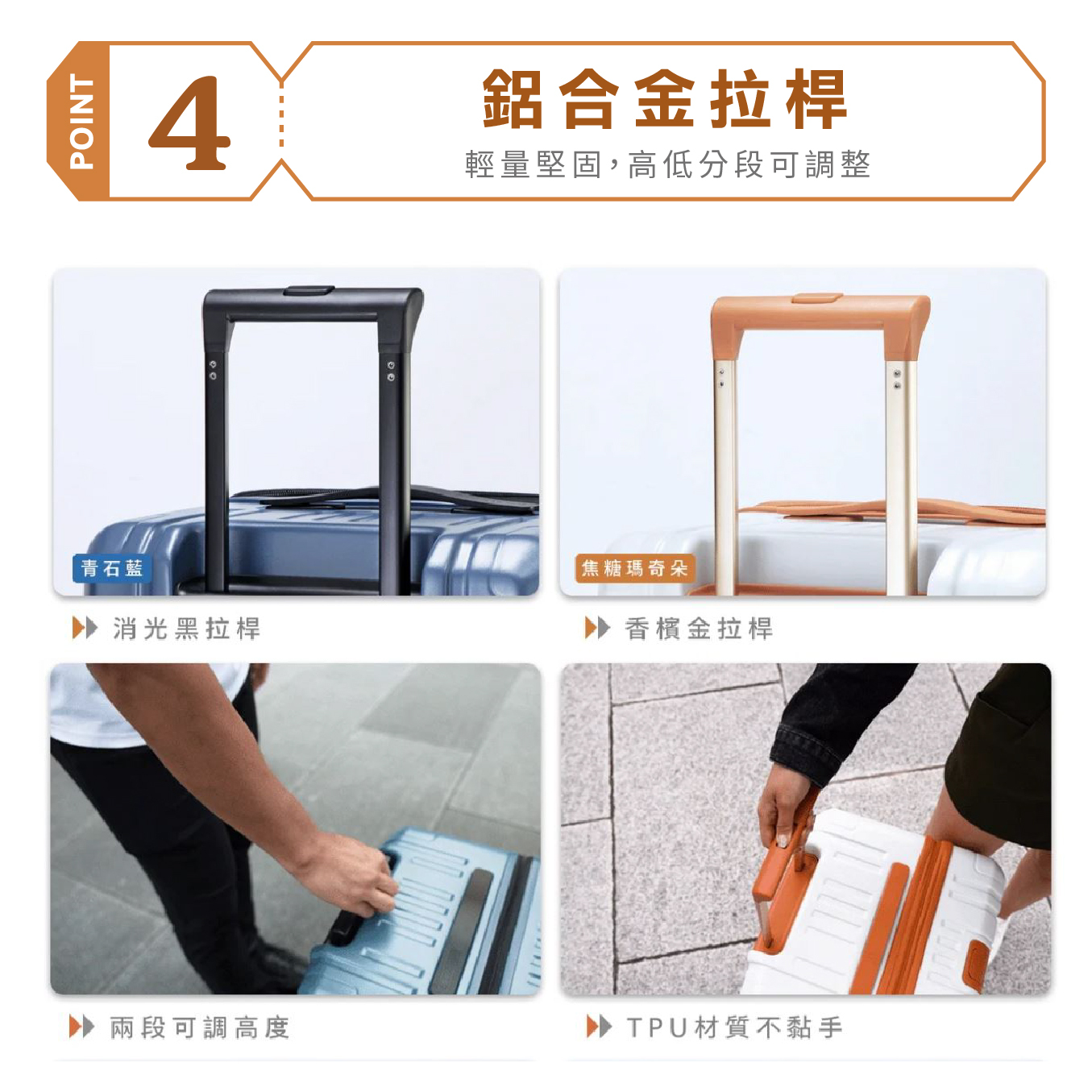 POINT 4

鋁合金拉桿

輕量堅固，高低分段可調整

青石藍

消光黑拉桿

焦糖瑪奇朵

香檳金拉桿

兩段可調高度

TPU材質不黏手