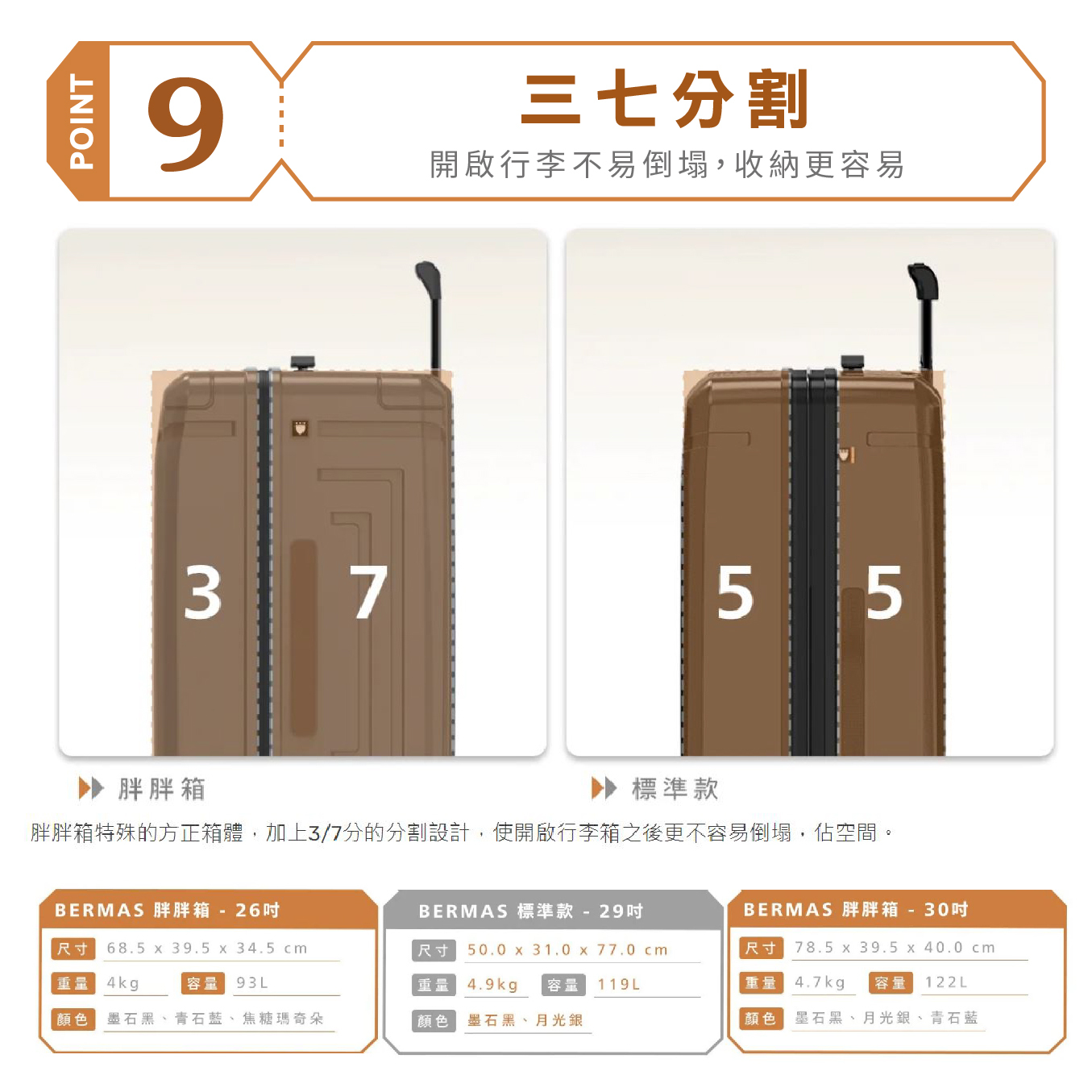 POINT 9

三七分割

開啟行李不易倒塌，收納更容易

3 7

5 5

胖胖箱

標準款

胖胖箱特殊的方正箱體，加上3/7分的分割設計，使開啟行李箱之後更不容易倒塌，佔空間。

BERMAS 胖胖箱 - 26吋

尺寸 68.5 x 39.5 x 34.5 cm

重量 4kg 容量 93L

顏色 墨石黑、青石藍、焦糖瑪奇朵

BERMAS 標準款 - 29吋

尺寸 50.0 x 31.0 x 77.0 cm

重量 4.9kg 容量 119L

顏色 墨石黑、月光銀

BERMAS 胖胖箱 - 30吋

尺寸 78.5 x 39.5 x 40.0 cm

重量 4.7kg 容量 122L

顏色 墨石黑、月光銀、青石藍