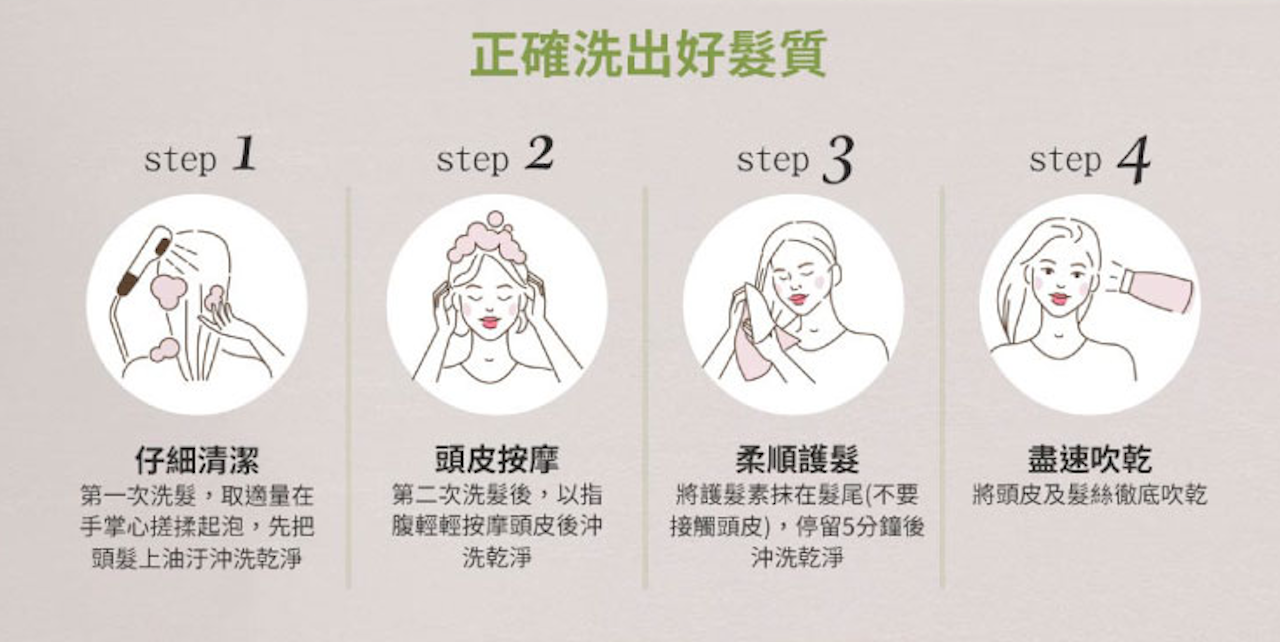 正確洗出好髮質

step 1

仔細清潔

第一次洗髮，取適量在手掌心搓揉起泡，先把頭髮上油汙沖洗乾淨

step 2

頭皮按摩

第二次洗髮後，以指腹輕輕按摩頭皮後沖洗乾淨

step 3

柔順護髮

將護髮素抹在髮尾(不要接觸頭皮)，停留5分鐘後沖洗乾淨

step 4

盡速吹乾

將頭皮及髮絲徹底吹乾