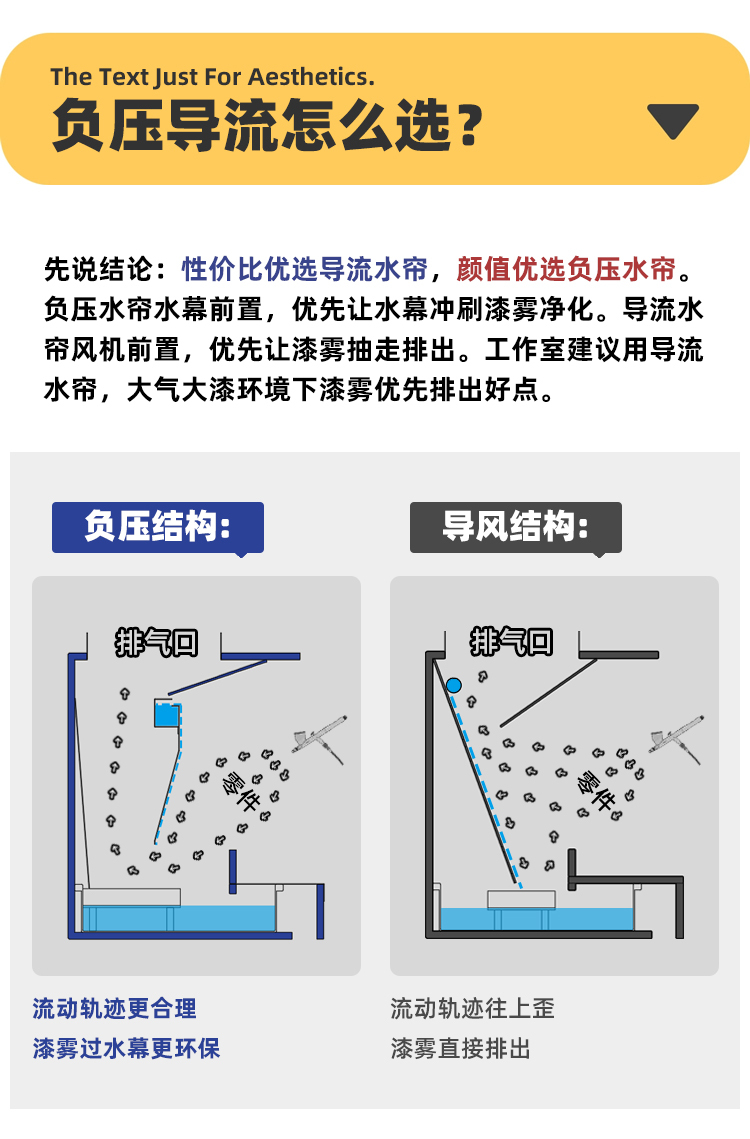 The Text Just For Aesthetics.
负压导流怎么选？

先说结论：性价比优选导流水帘，颜值优选负压水帘。负压水帘水幕前置，优先让水幕冲刷漆雾净化。导流水帘风机前置，优先让漆雾抽走排出。工作室建议用导流水帘，大气大漆环境下漆雾优先排出好点。

负压结构：

排气口

零件

流动轨迹更合理
漆雾过水幕更环保

导风结构：

排气口

零件

流动轨迹往上歪
漆雾直接排出