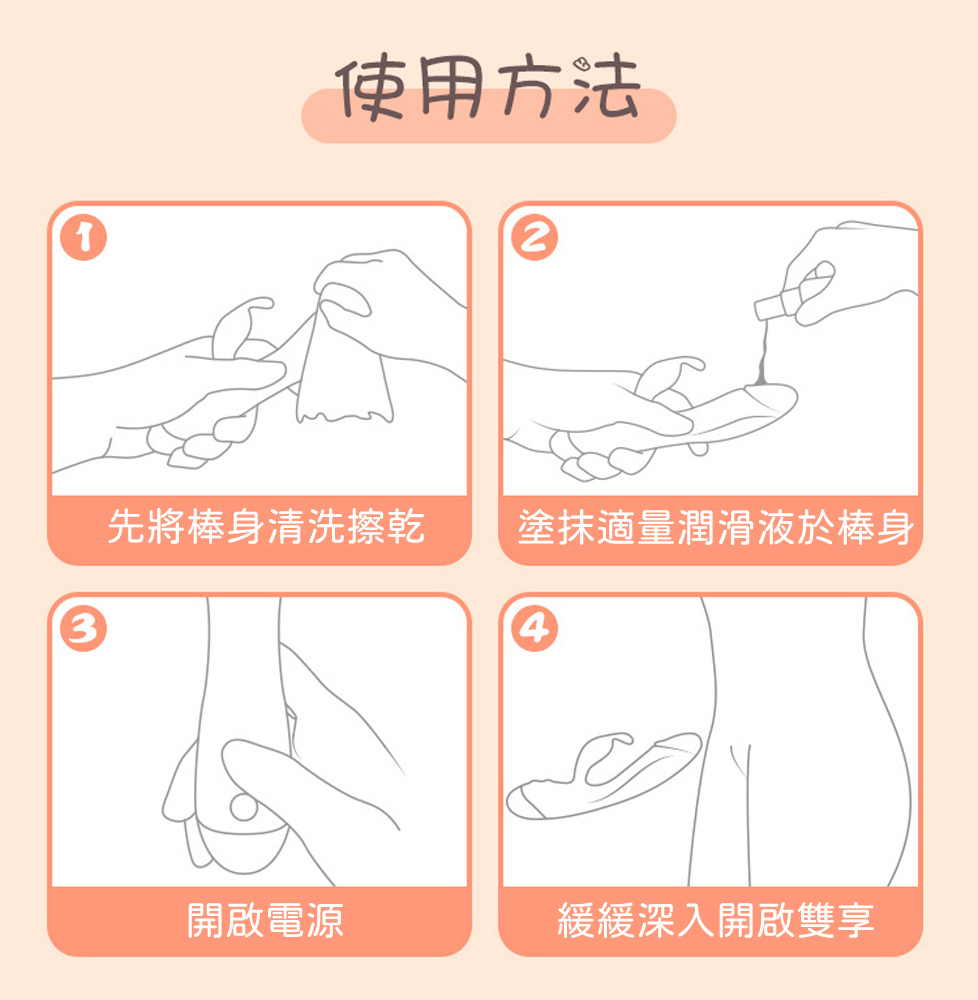 使用方法

1
先將棒身清洗擦乾

2
塗抹適量潤滑液於棒身

3
開啟電源

4
緩緩深入開啟雙享