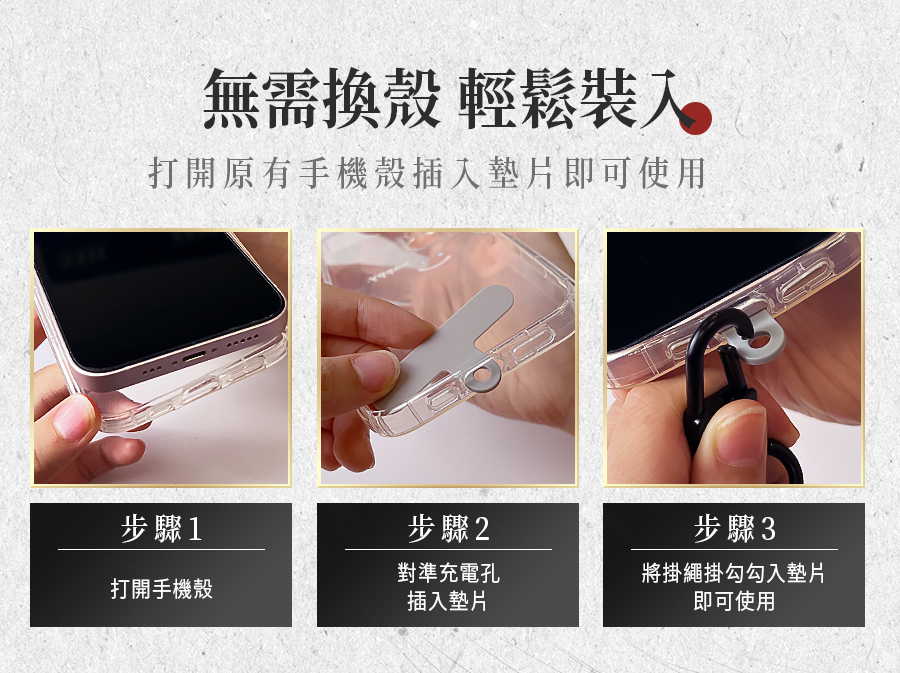 無需換殼 輕鬆裝入

打開原有手機殼插入墊片即可使用

步驟1

打開手機殼

步驟2

對準充電孔
插入墊片

步驟3

將掛繩掛勾勾入墊片
即可使用