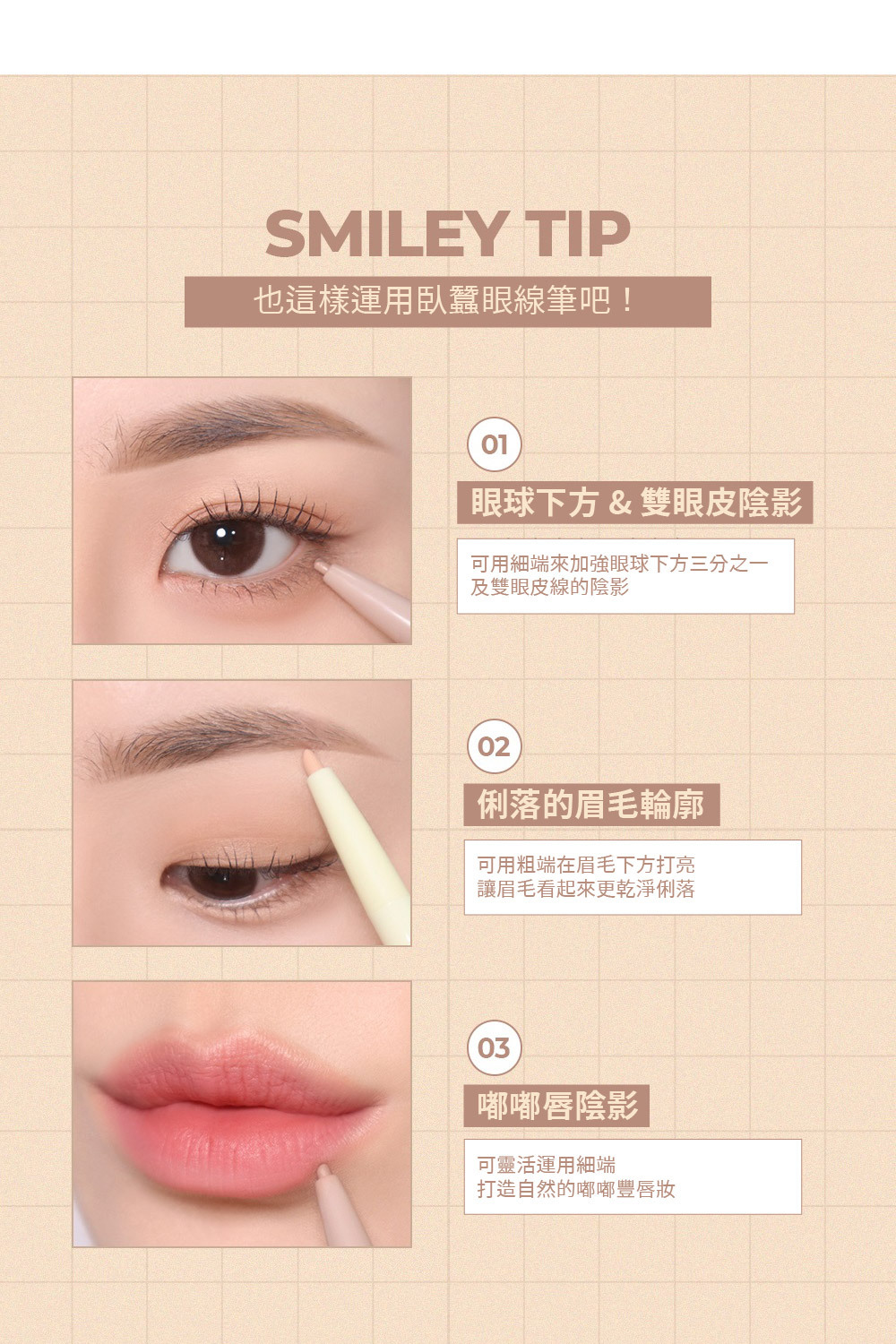 SMILEY TIP

也這樣運用臥蠶眼線筆吧！

01

眼球下方 & 雙眼皮陰影

可用細端來加強眼球下方三分之一及雙眼皮線的陰影

02

俐落的眉毛輪廓

可用粗端在眉毛下方打亮
讓眉毛看起來更乾淨俐落

03

嘟嘟唇陰影

可靈活運用細端
打造自然的嘟嘟豐唇妝