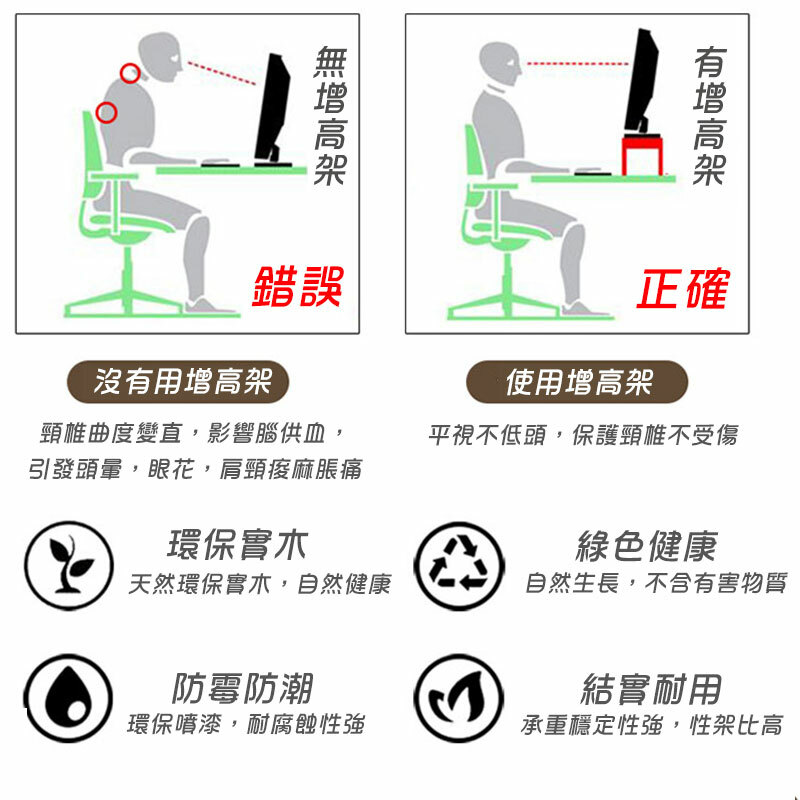 無增高架

錯誤

有增高架

正確

沒有用增高架

頸椎曲度變直，影響腦供血，引發頭暈，眼花，肩頸痠麻脹痛

使用增高架

平視不低頭，保護頸椎不受傷

環保實木

天然環保實木，自然健康

綠色健康

自然生長，不含有害物質

防霉防潮

環保噴漆，耐腐蝕性強

結實耐用

承重穩定性強，性架比高