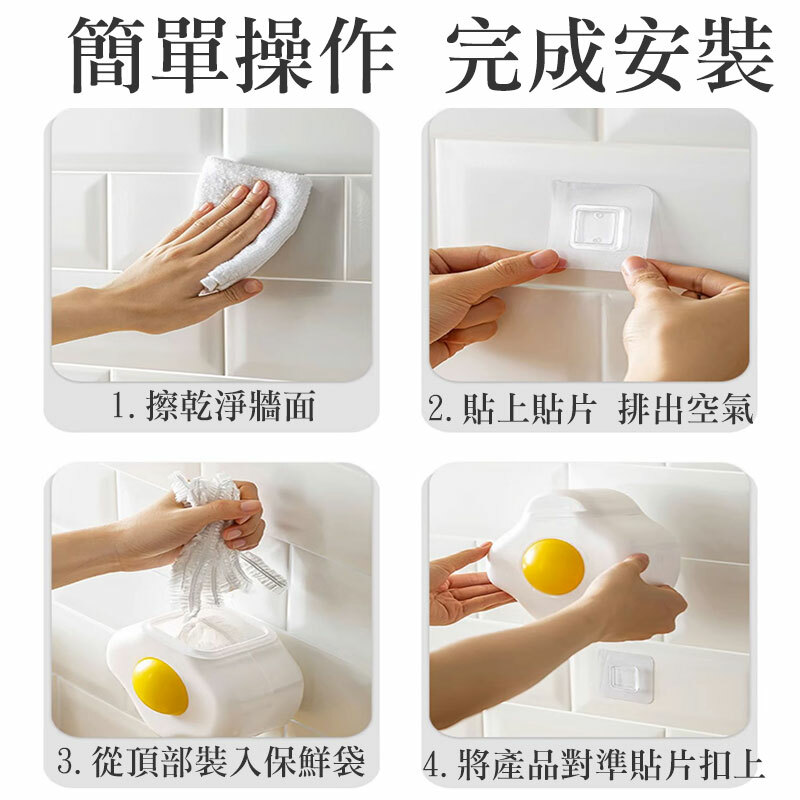 簡單操作 完成安裝

1. 擦乾淨牆面

2. 貼上貼片 排出空氣

3. 從頂部裝入保鮮袋

4. 將產品對準貼片扣上