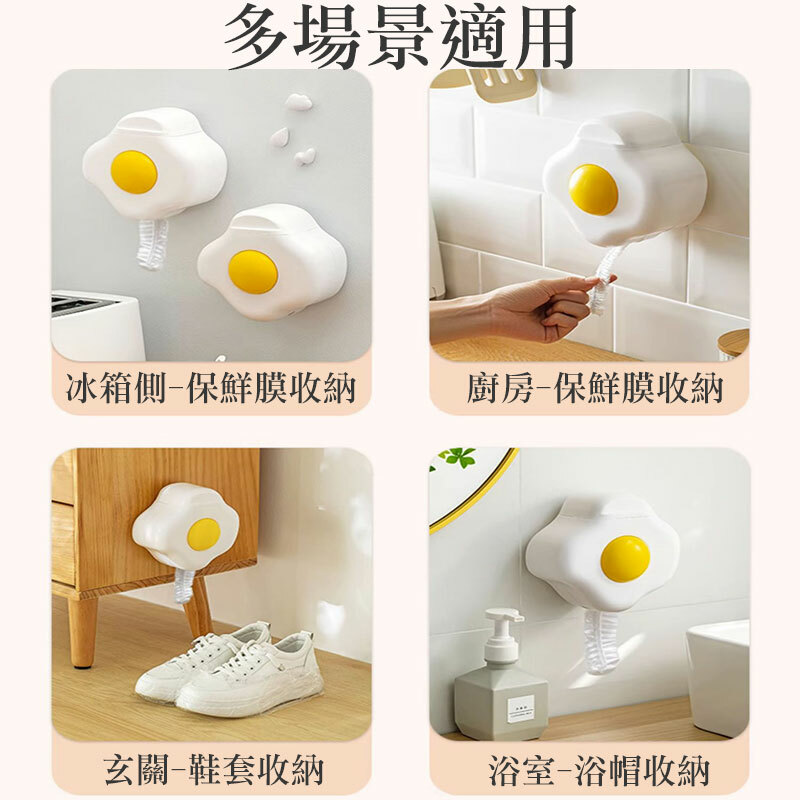 多場景適用

冰箱側-保鮮膜收納

廚房-保鮮膜收納

玄關-鞋套收納

浴室-浴帽收納