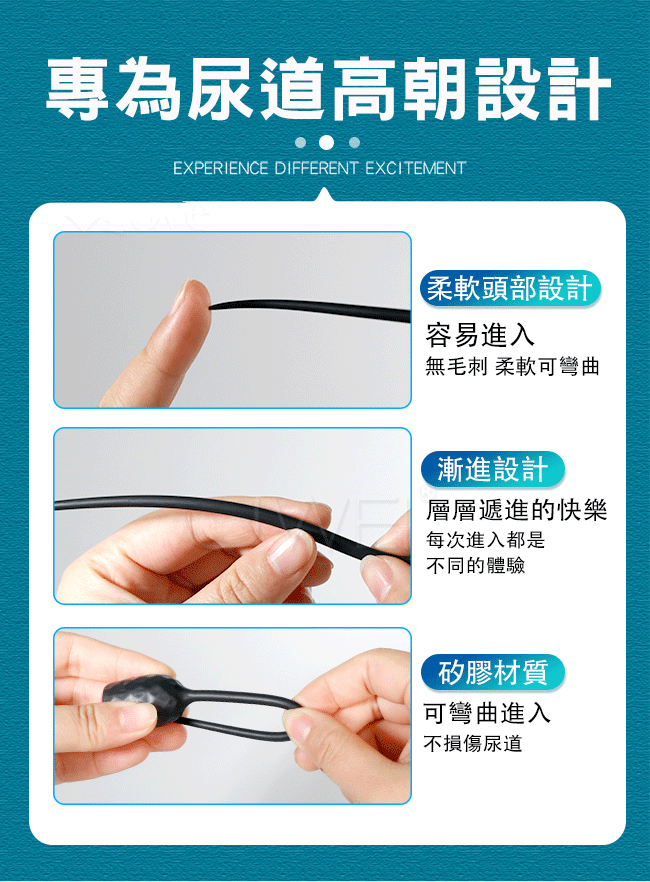 專為尿道高朝設計

EXPERIENCE DIFFERENT EXCITEMENT

柔軟頭部設計

容易進入

無毛刺 柔軟可彎曲

漸進設計

層層遞進的快樂

每次進入都是

不同的體驗

矽膠材質

可彎曲進入

不損傷尿道