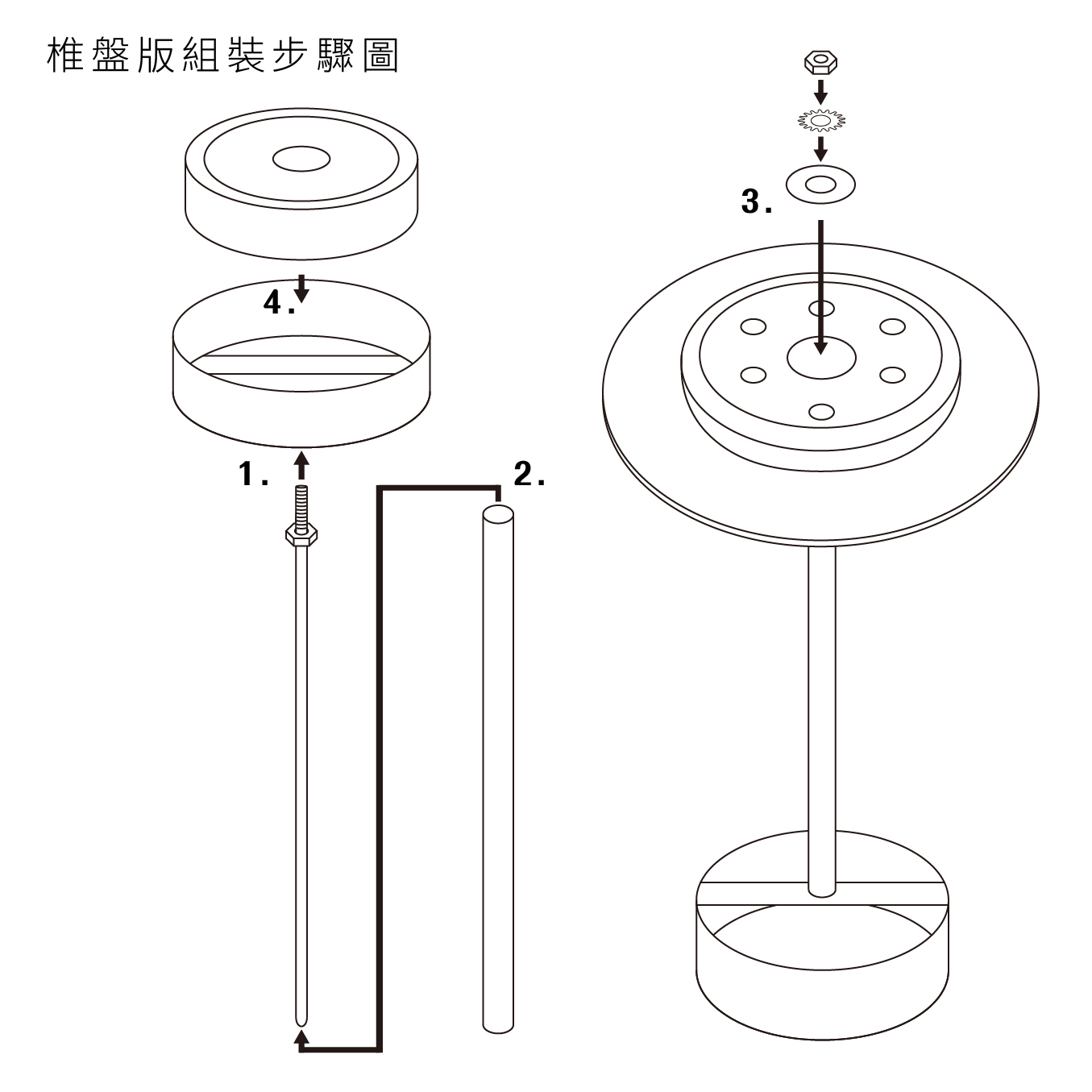 椎盤版組裝步驟圖

4.

1.

2.

3.