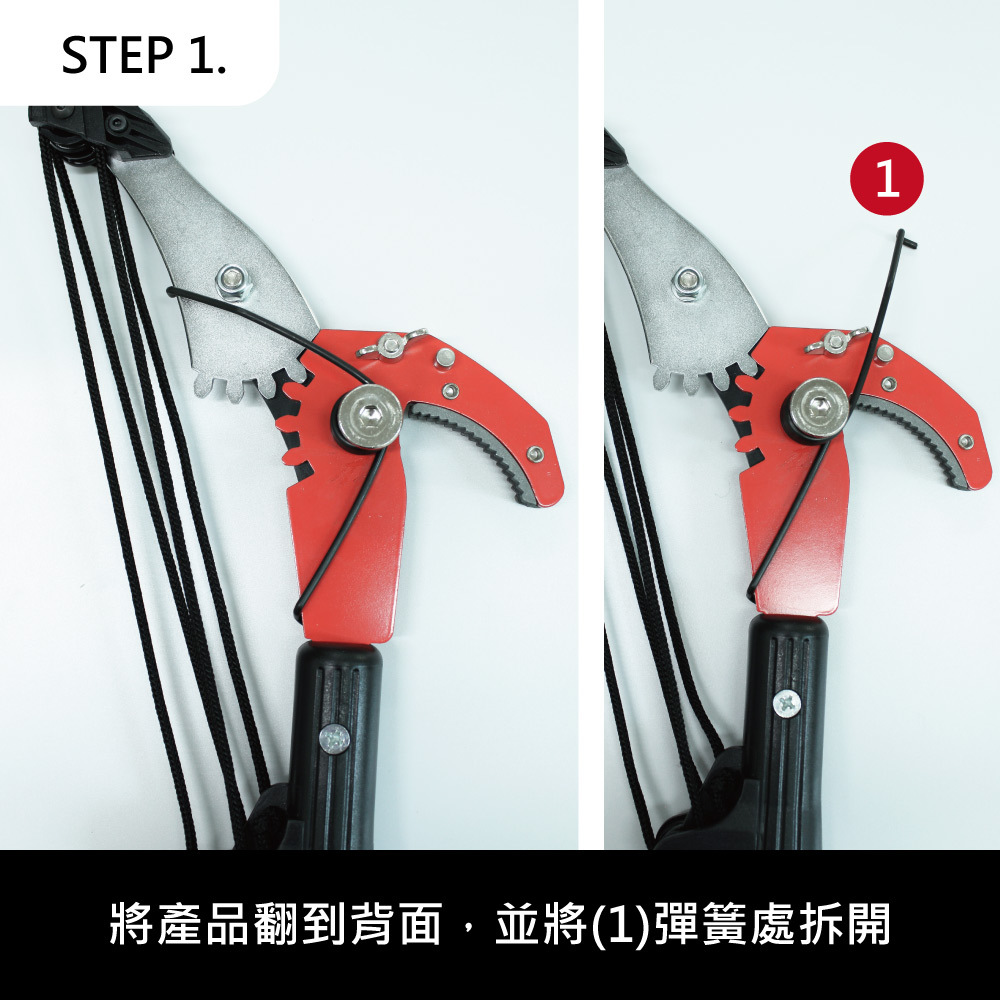 STEP 1.

1

將產品翻到背面，並將(1)彈簧處拆開