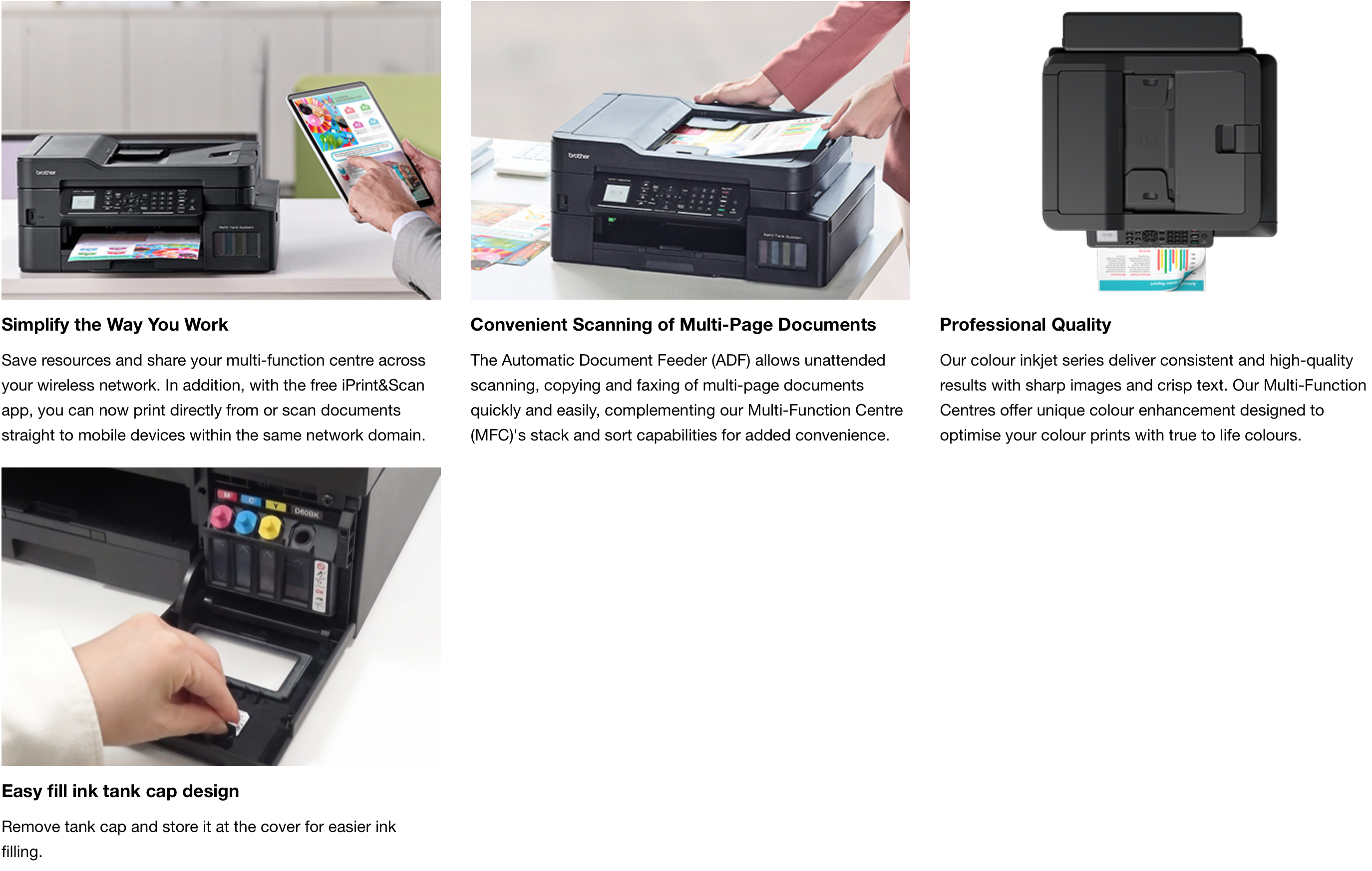 brother

Simplify the Way You Work

Save resources and share your multi-function centre across your wireless network. In addition, with the free iPrint&Scan app, you can now print directly from or scan documents straight to mobile devices within the same network domain.

brother

Convenient Scanning of Multi-Page Documents

The Automatic Document Feeder (ADF) allows unattended scanning, copying and faxing of multi-page documents quickly and easily, complementing our Multi-Function Centre (MFC)'s stack and sort capabilities for added convenience.

Professional Quality

Our colour inkjet series deliver consistent and high-quality results with sharp images and crisp text. Our Multi-Function Centres offer unique colour enhancement designed to optimise your colour prints with true to life colours.

M C Y D60BK

Easy fill ink tank cap design

Remove tank cap and store it at the cover for easier ink filling.