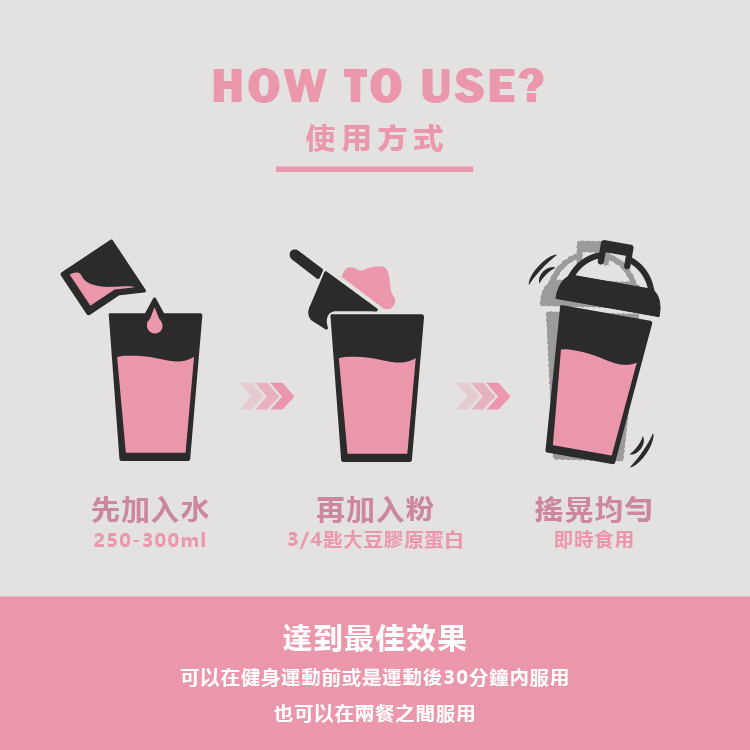 HOW TO USE?
使用方式

先加入水
250-300ml

再加入粉
3/4匙大豆膠原蛋白

搖晃均勻
即時食用

達到最佳效果
可以在健身運動前或是運動後30分鐘內服用
也可以在兩餐之間服用