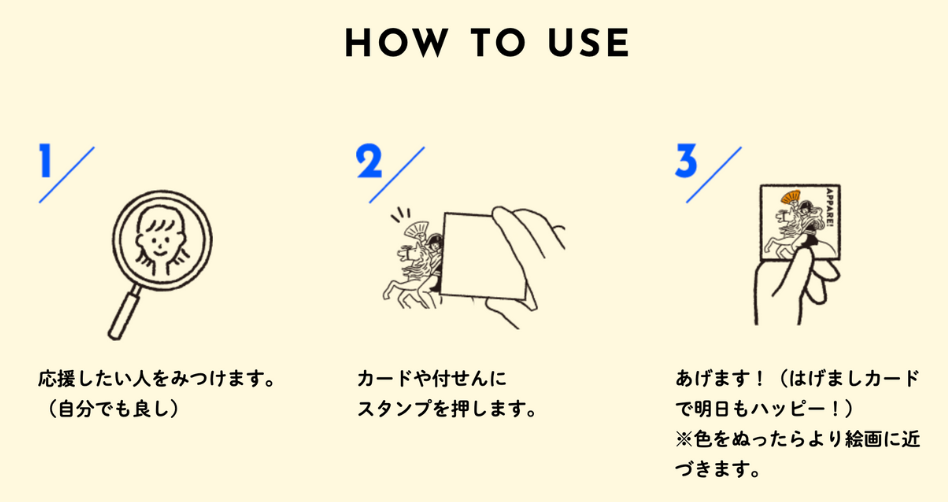 HOW TO USE

1

応援したい人をみつけます。
（自分でも良し）

2

カードや付せんに
スタンプを押します。

3

APPARE!

あげます！（はげましカードで明日もハッピー！）
※色をぬったらより絵画に近づきます。