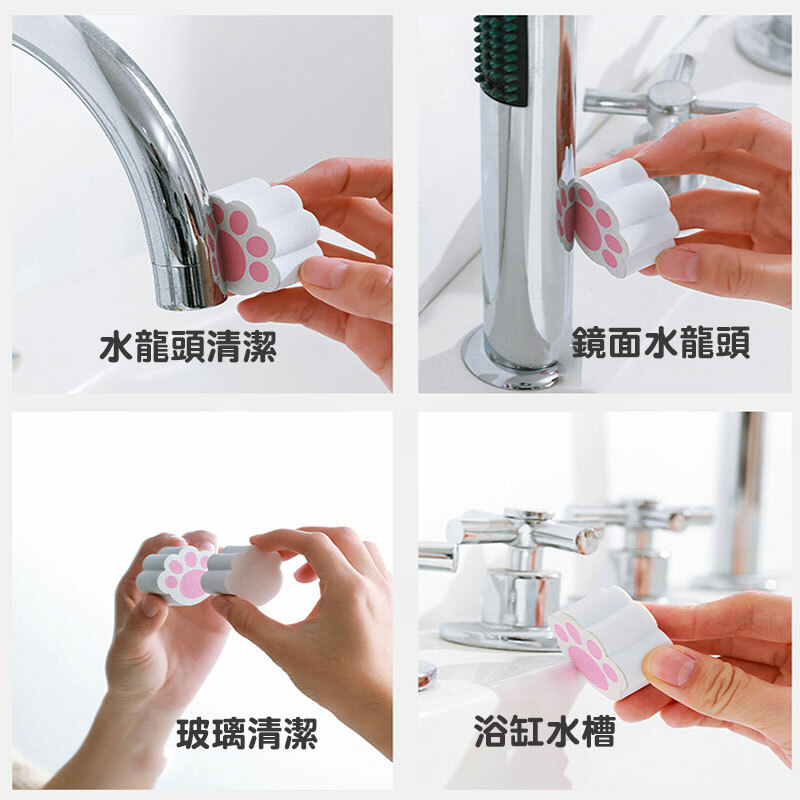 水龍頭清潔

鏡面水龍頭

玻璃清潔

浴缸水槽