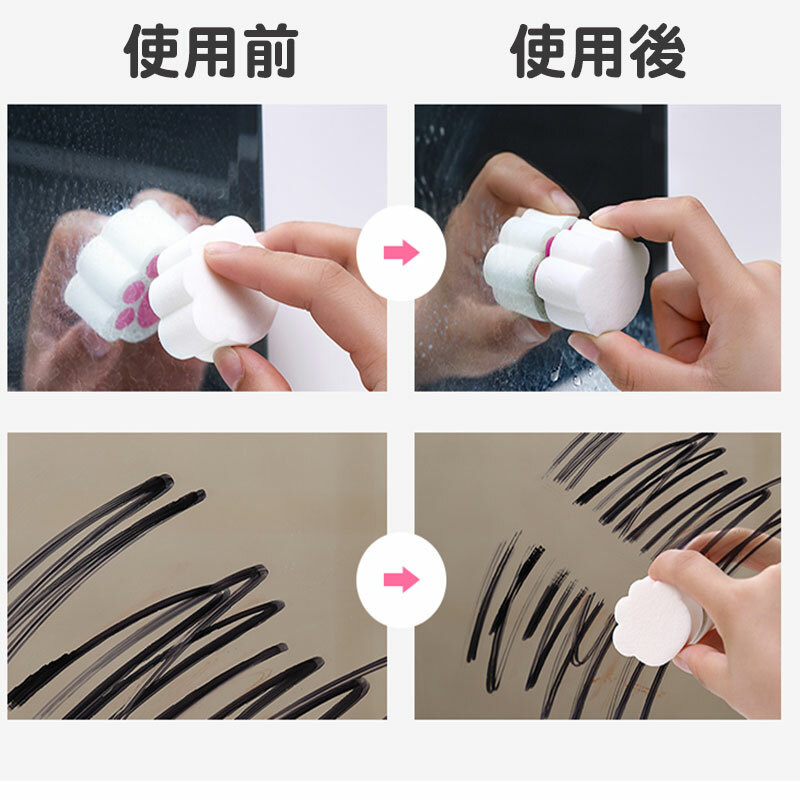 使用前

使用後