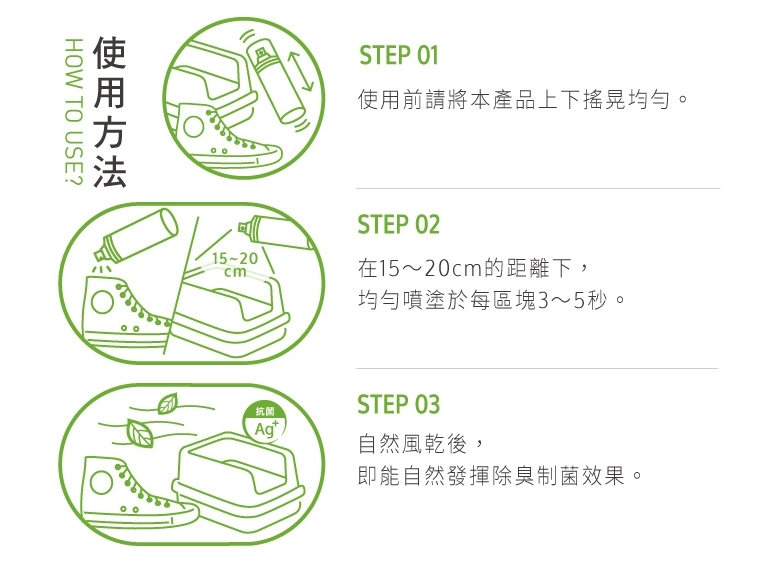 使用方法
HOW TO USE?

STEP 01
使用前請將本產品上下搖晃均勻。

15~20 cm

STEP 02
在15～20cm的距離下，
均勻噴塗於每區塊3～5秒。

抗菌
$Ag^+$

STEP 03
自然風乾後，
即能自然發揮除臭制菌效果。