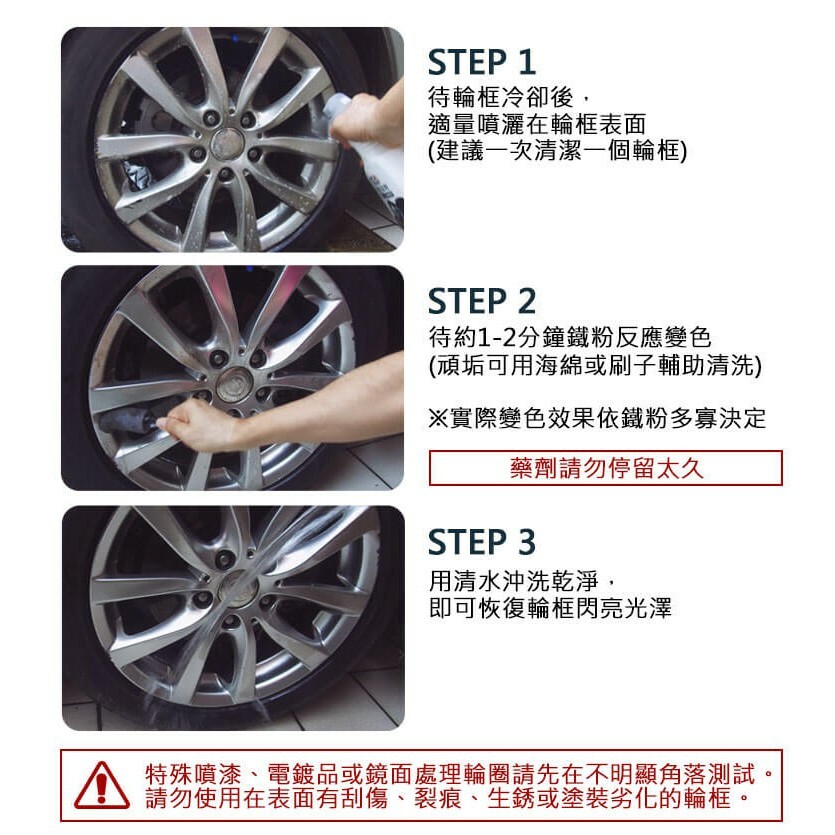 STEP 1
待輪框冷卻後，
適量噴灑在輪框表面
(建議一次清潔一個輪框)

STEP 2
待約1-2分鐘鐵粉反應變色
(頑垢可用海綿或刷子輔助清洗)

※實際變色效果依鐵粉多寡決定

藥劑請勿停留太久

STEP 3
用清水沖洗乾淨，
即可恢復輪框閃亮光澤

特殊噴漆、電鍍品或鏡面處理輪圈請先在不明顯角落測試。
請勿使用在表面有刮傷、裂痕、生銹或塗裝劣化的輪框。