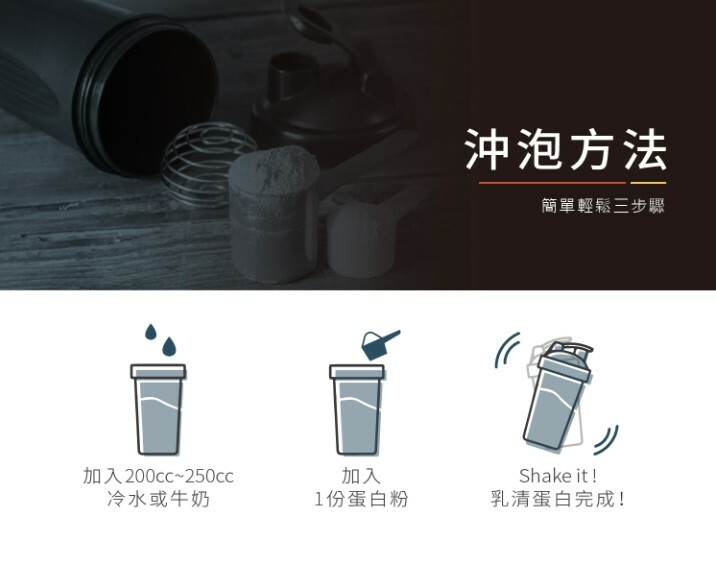 沖泡方法

簡單輕鬆三步驟

加入200cc~250cc
冷水或牛奶

加入
1份蛋白粉

Shake it !
乳清蛋白完成!