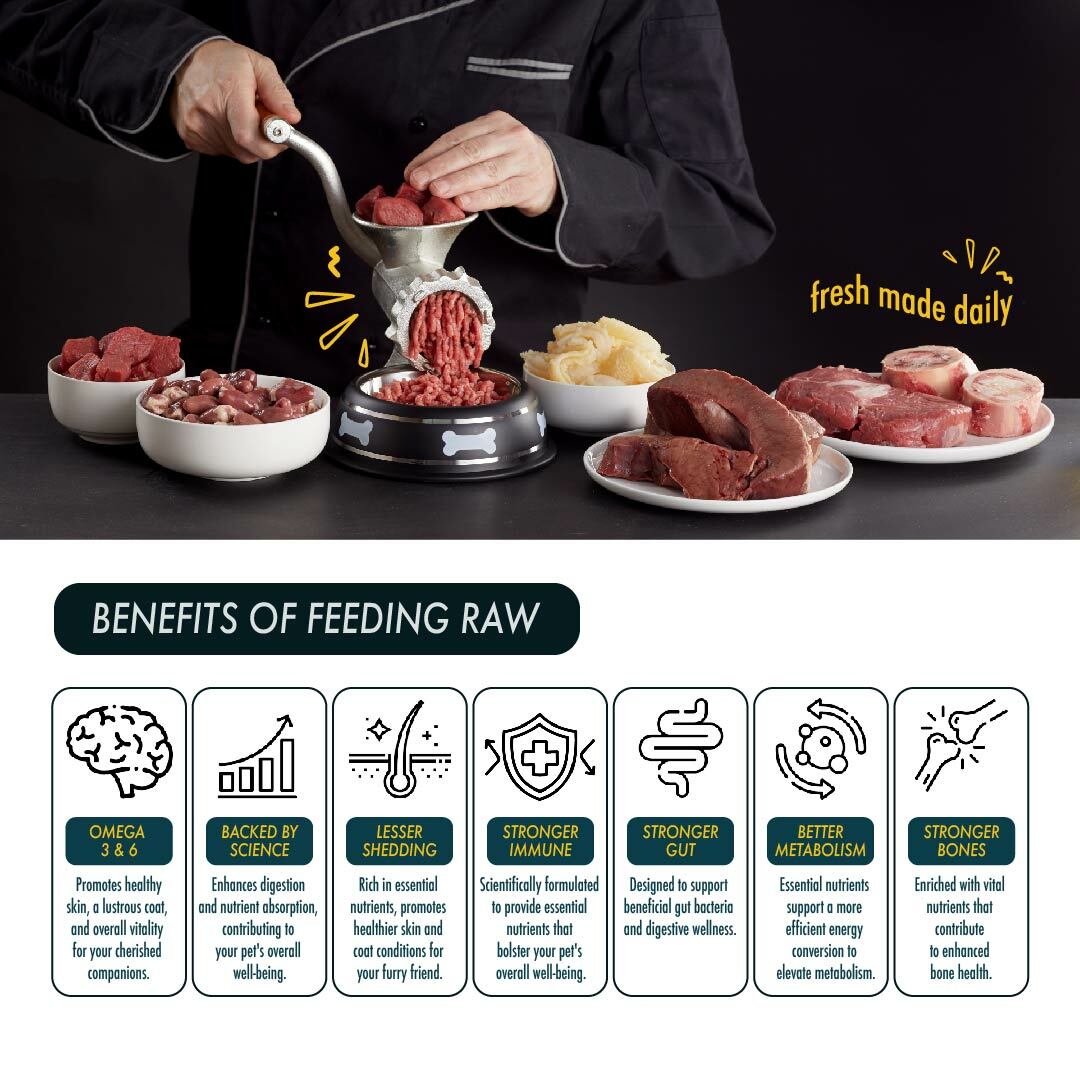 fresh made daily

BENEFITS OF FEEDING RAW

OMEGA 3 & 6

Promotes healthy skin, a lustrous coat, and overall vitality for your cherished companions.

BACKED BY SCIENCE

Enhances digestion and nutrient absorption, contributing to your pet's overall well-being.

LESSER SHEDDING

Rich in essential nutrients, promotes healthier skin and coat conditions for your furry friend.

STRONGER IMMUNE

Scientifically formulated to provide essential nutrients that bolster your pet's overall well-being.

STRONGER GUT

Designed to support beneficial gut bacteria and digestive wellness.

BETTER METABOLISM

Essential nutrients support a more efficient energy conversion to elevate metabolism.

STRONGER BONES

Enriched with vital nutrients that contribute to enhanced bone health.