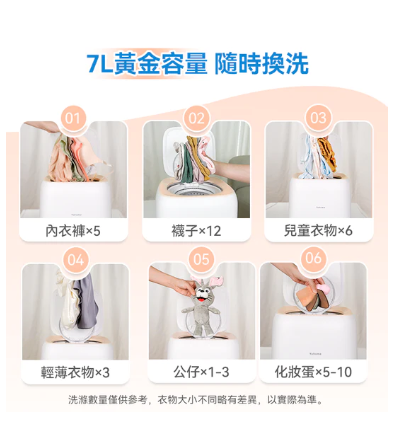 7L黃金容量 隨時換洗

01

內衣褲×5

02

襪子×12

03

兒童衣物×6

04

輕薄衣物×3

05

公仔×1-3

06

化妝蛋×5-10

洗滌數量僅供參考，衣物大小不同略有差異，以實際為準。