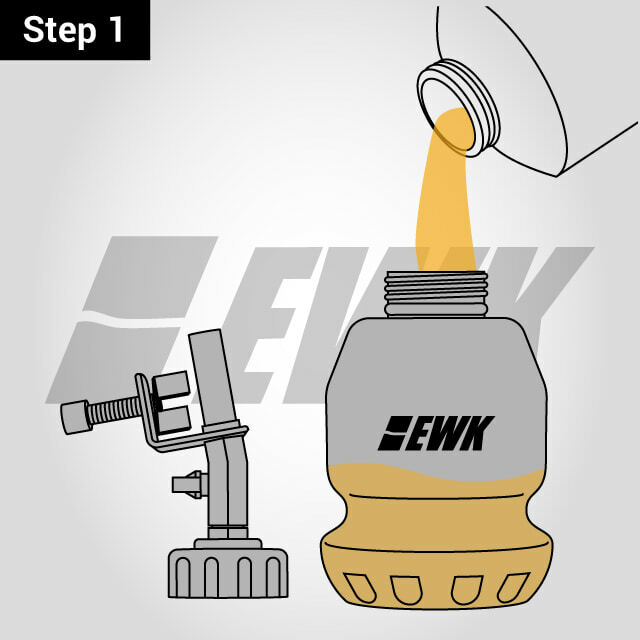 Step 1

EWK

EWK