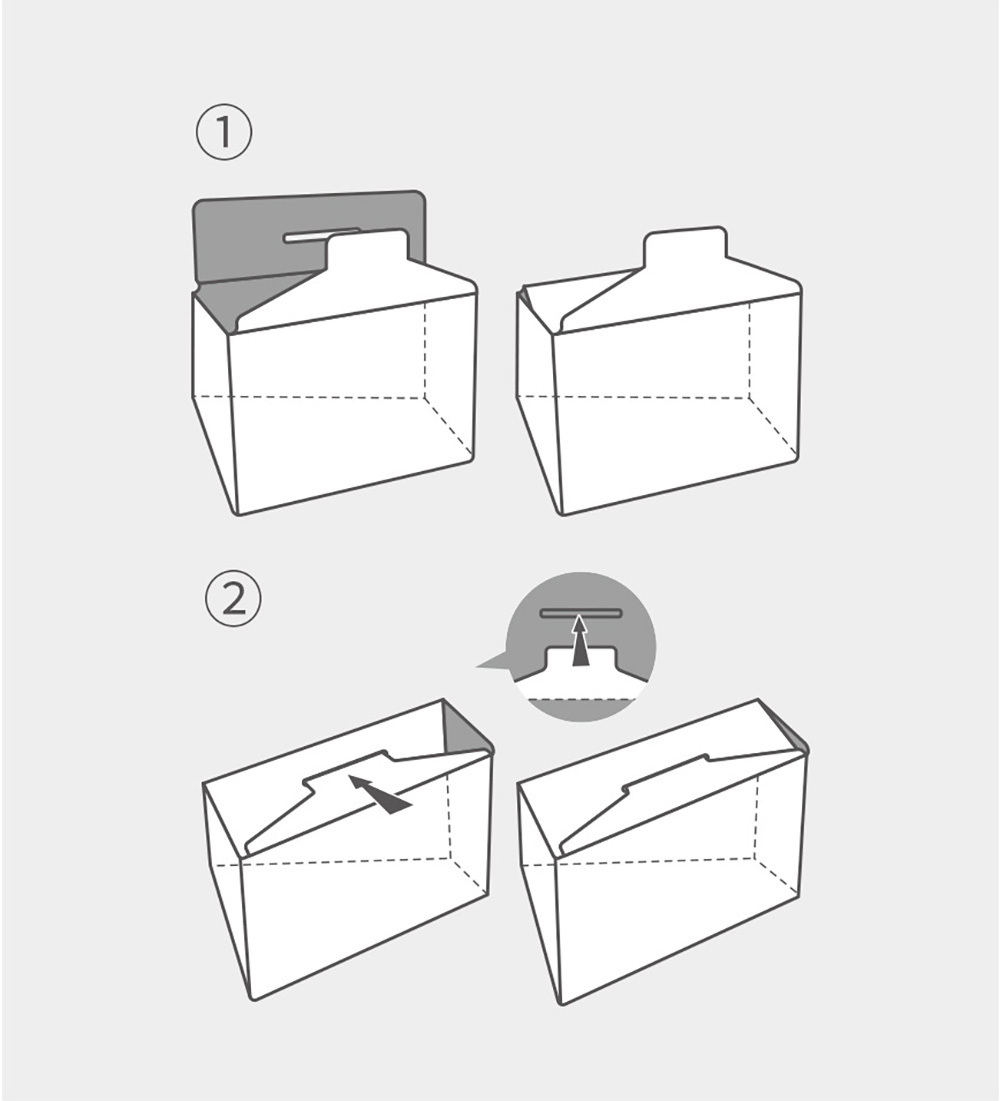 ①

②