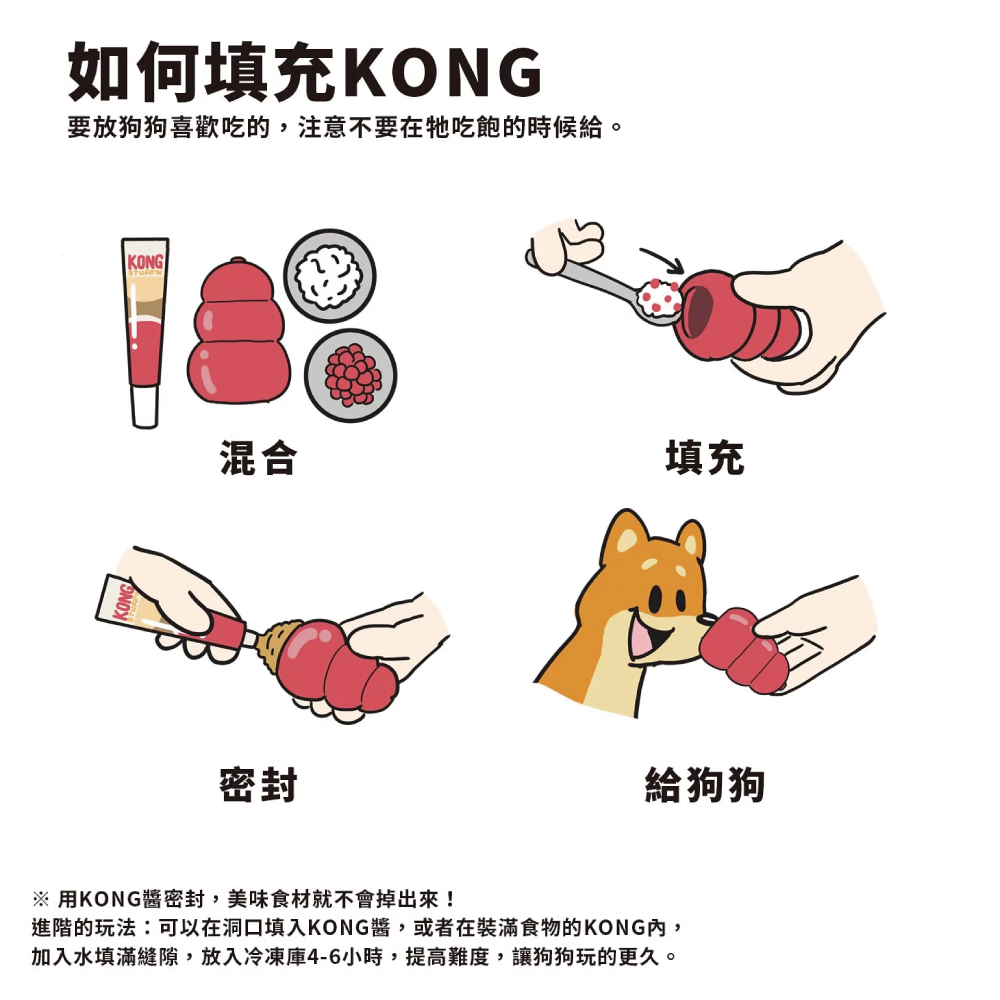 如何填充KONG
要放狗狗喜歡吃的，注意不要在牠吃飽的時候給。

KONG
STUFF'N

混合

填充

KONG

密封

給狗狗

※ 用KONG醬密封，美味食材就不會掉出來！
進階的玩法：可以在洞口填入KONG醬，或者在裝滿食物的KONG內，加入水填滿縫隙，放入冷凍庫4-6小時，提高難度，讓狗狗玩的更久。