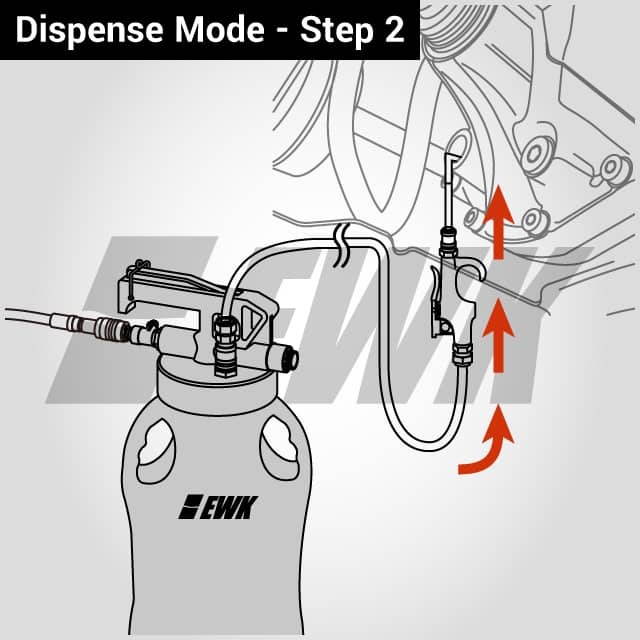 Dispense Mode - Step 2

EWK

EWK