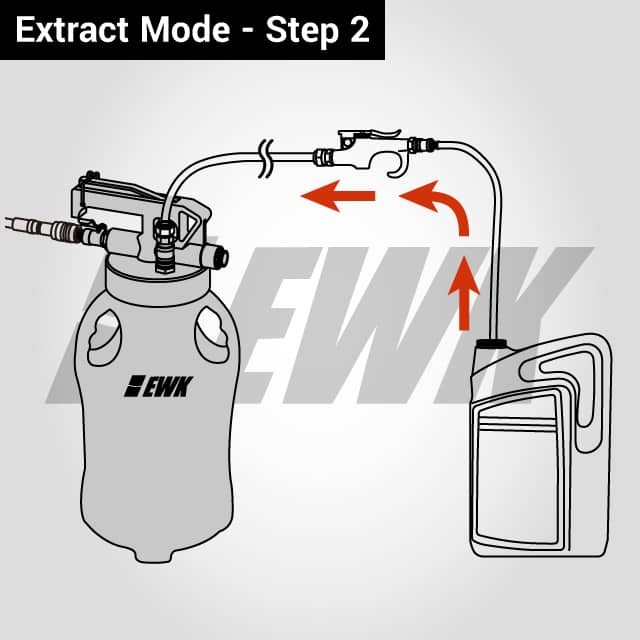 Extract Mode - Step 2

EWK

EWK