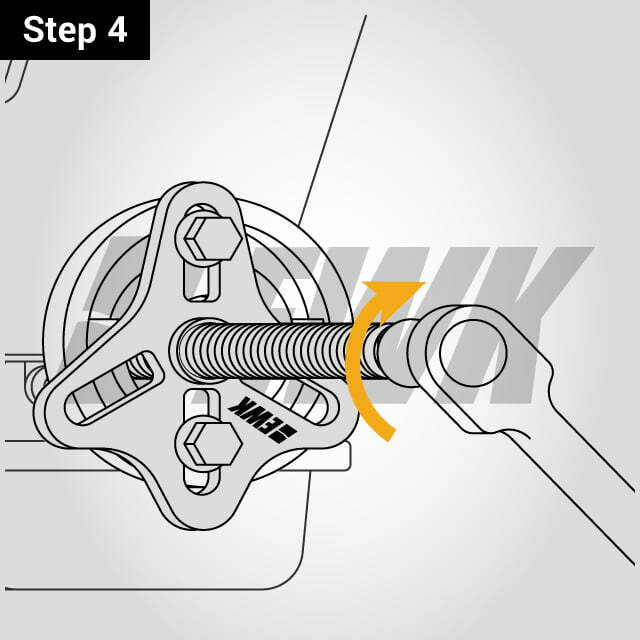 Step 4

EWK

EWK