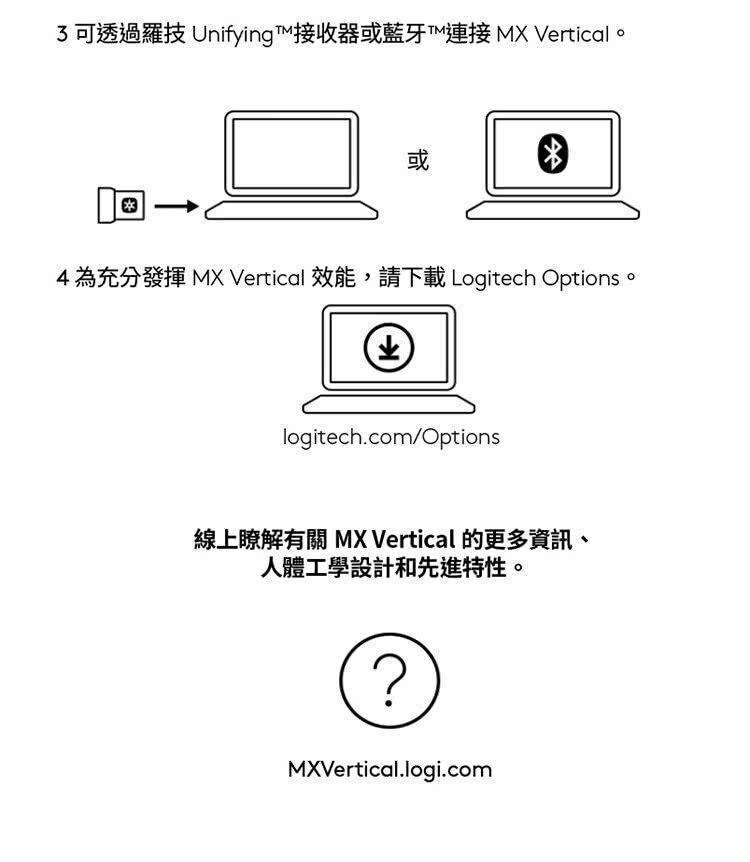 3 可透過羅技 Unifying™接收器或藍牙™連接 MX Vertical。

或

4 為充分發揮 MX Vertical 效能，請下載 Logitech Options。

logitech.com/Options

線上瞭解有關 MX Vertical 的更多資訊、人體工學設計和先進特性。

?

MXVertical.logi.com