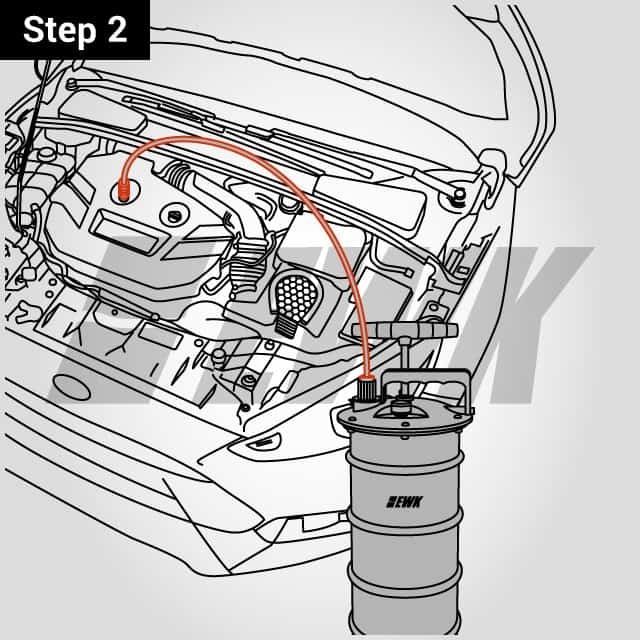 Step 2

EWK

EWK