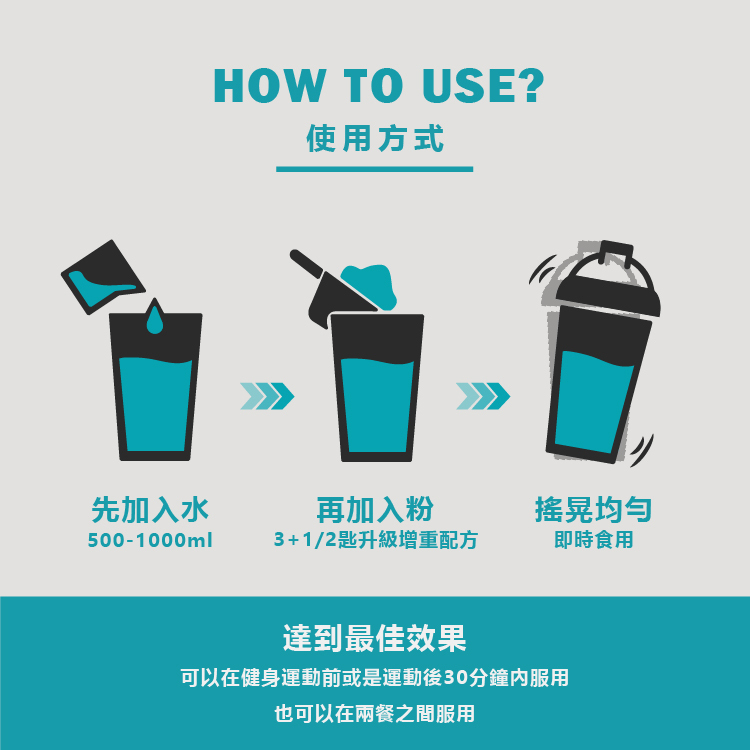 HOW TO USE?
使用方式

先加入水
500-1000ml

再加入粉
3+1/2匙升級增重配方

搖晃均勻
即時食用

達到最佳效果
可以在健身運動前或是運動後30分鐘內服用
也可以在兩餐之間服用