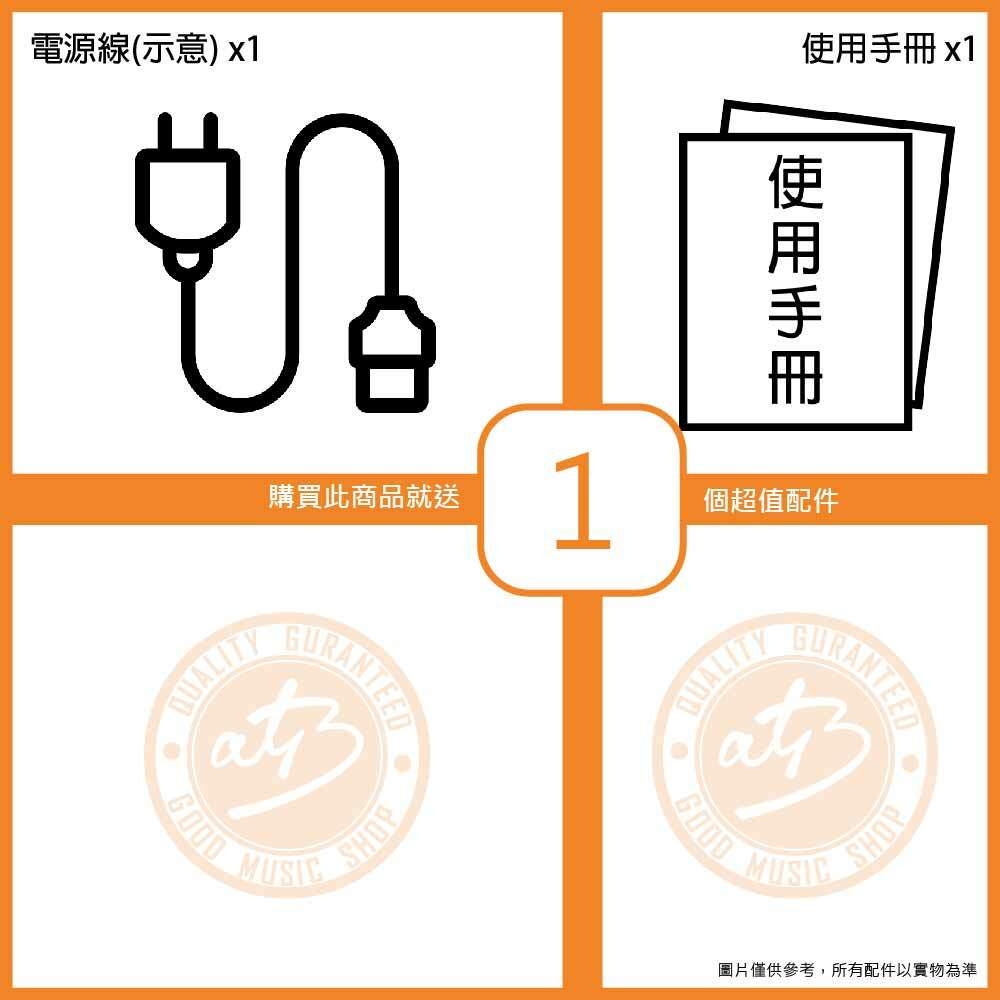 電源線(示意) x1

使用手冊 x1

使用手冊

購買此商品就送

1

個超值配件

QUALITY GURANTEED
atB
GOOD MUSIC SHOP

QUALITY GURANTEED
atB
GOOD MUSIC SHOP

圖片僅供參考，所有配件以實物為準