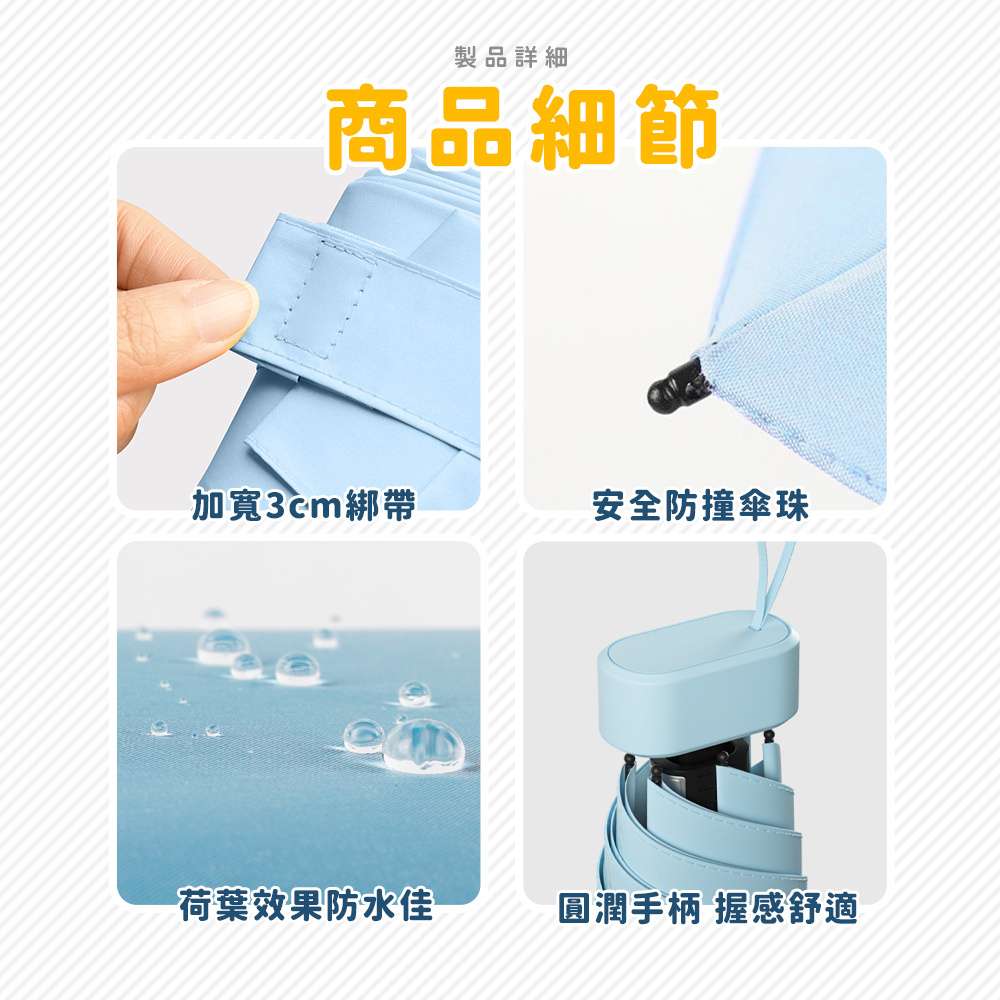 製品詳細

商品細節

加寬3cm綁帶

安全防撞傘珠

荷葉效果防水佳

圓潤手柄 握感舒適