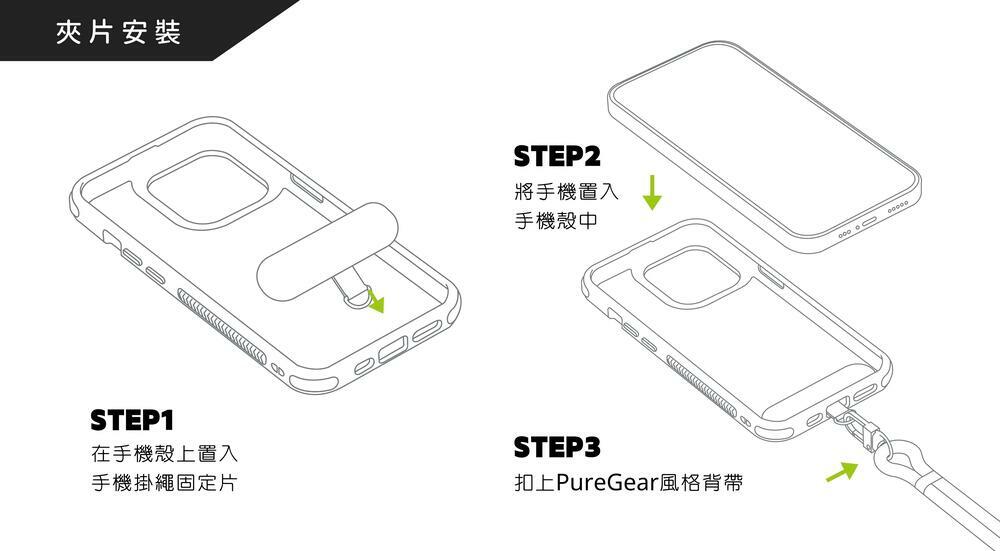 夾片安裝

STEP1
在手機殼上置入
手機掛繩固定片

STEP2
將手機置入
手機殼中

STEP3
扣上PureGear風格背帶