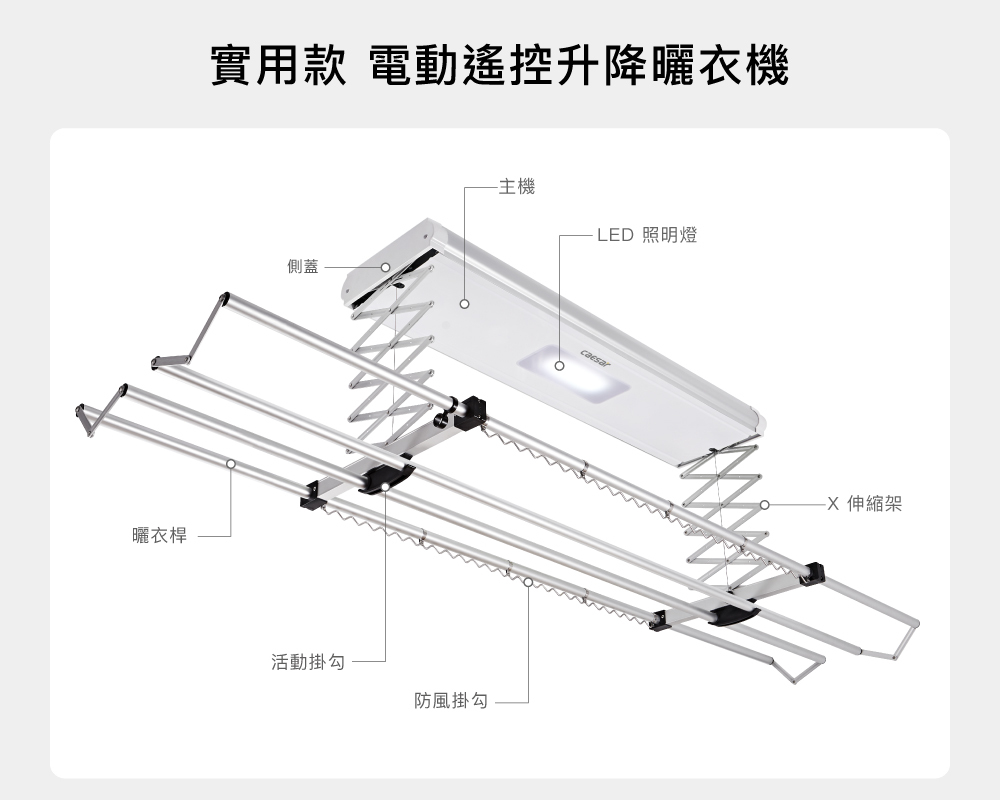 實用款 電動遙控升降曬衣機

主機

LED 照明燈

側蓋

caesar

X 伸縮架

曬衣桿

活動掛勾

防風掛勾