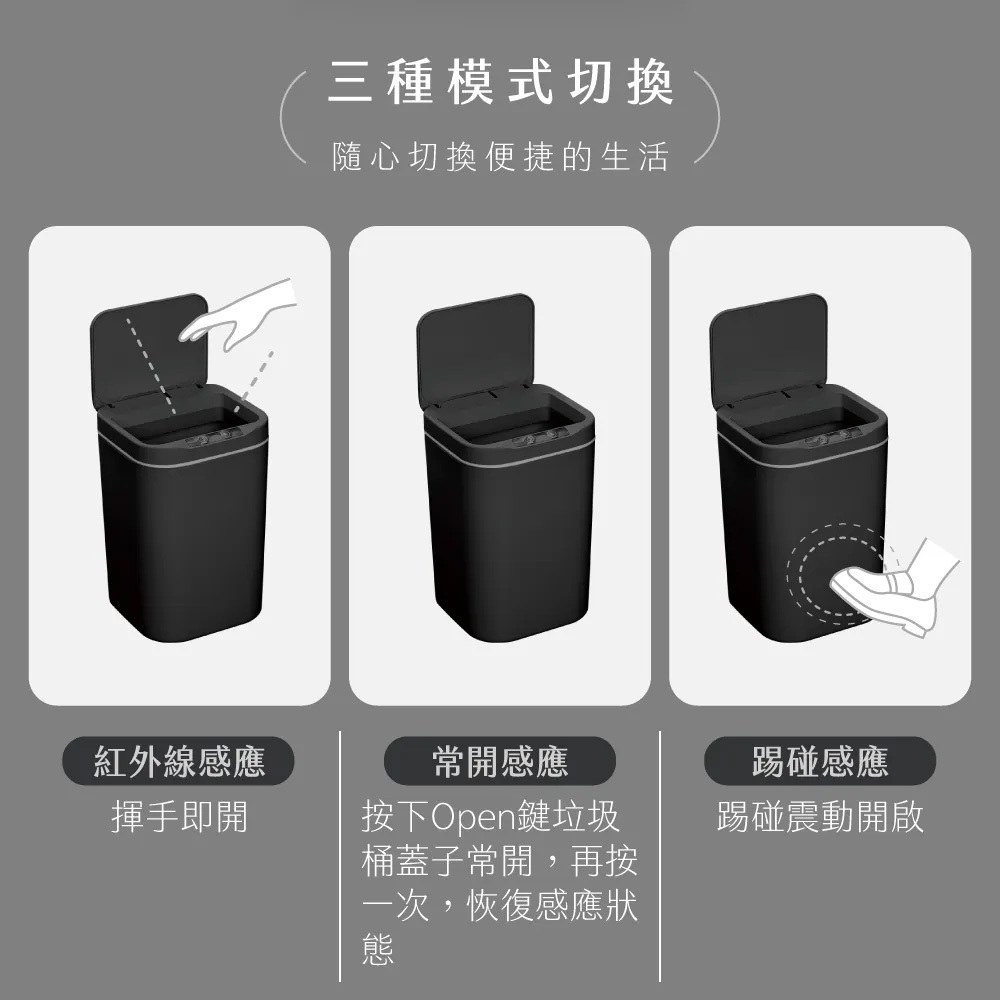 三種模式切換
隨心切換便捷的生活

紅外線感應
揮手即開

常開感應
按下Open鍵垃圾桶蓋子常開，再按一次，恢復感應狀態

踢碰感應
踢碰震動開啟