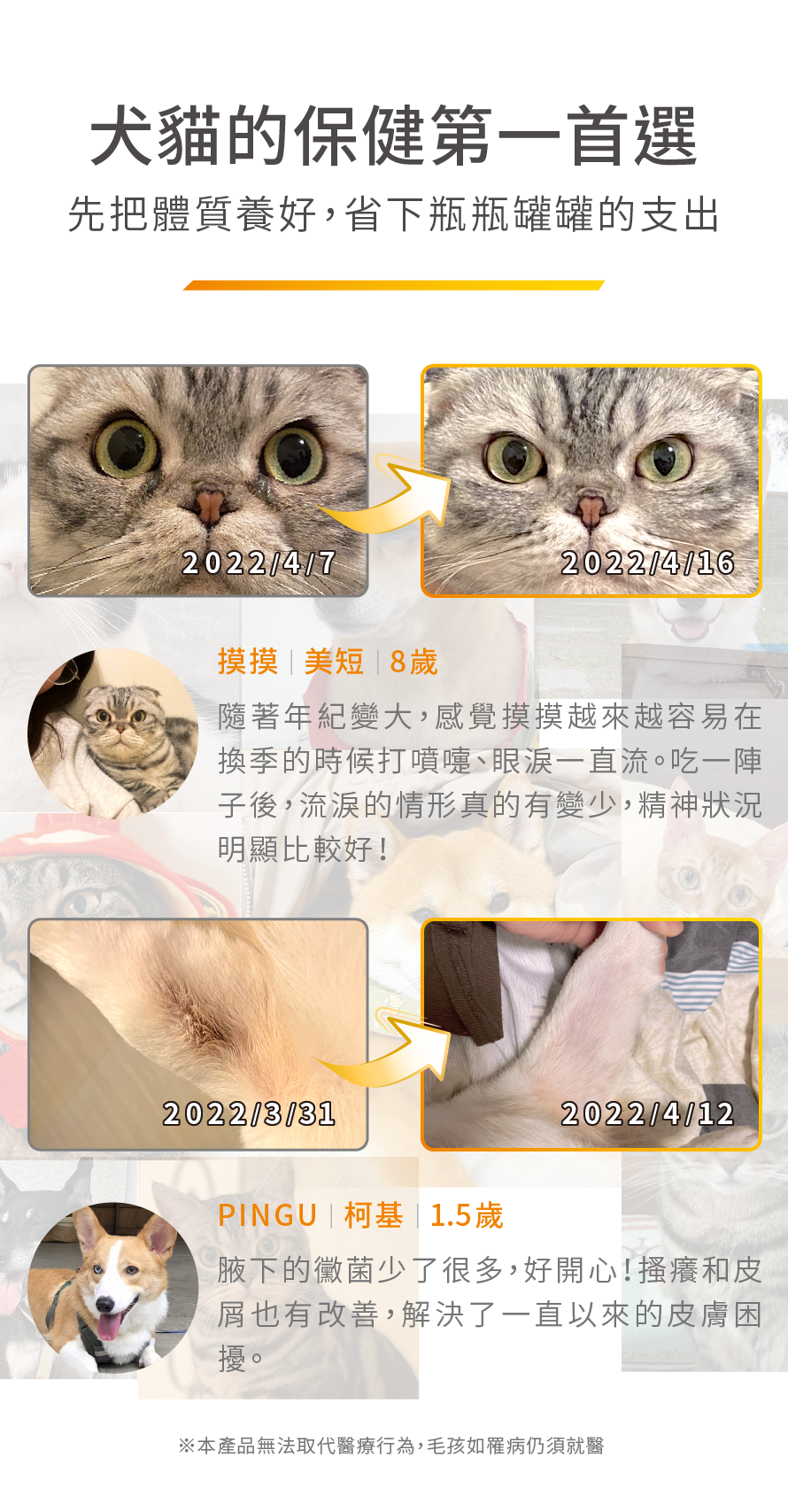 犬貓的保健第一首選

先把體質養好，省下瓶瓶罐罐的支出

2022/4/7

2022/4/16

摸摸 | 美短 | 8歲

隨著年紀變大，感覺摸摸越來越容易在換季的時候打噴嚏、眼淚一直流。吃一陣子後，流淚的情形真的有變少，精神狀況明顯比較好！

2022/3/31

2022/4/12

PINGU | 柯基 | 1.5歲

腋下的黴菌少了很多，好開心！搔癢和皮屑也有改善，解決了一直以來的皮膚困擾。

※本產品無法取代醫療行為，毛孩如罹病仍須就醫