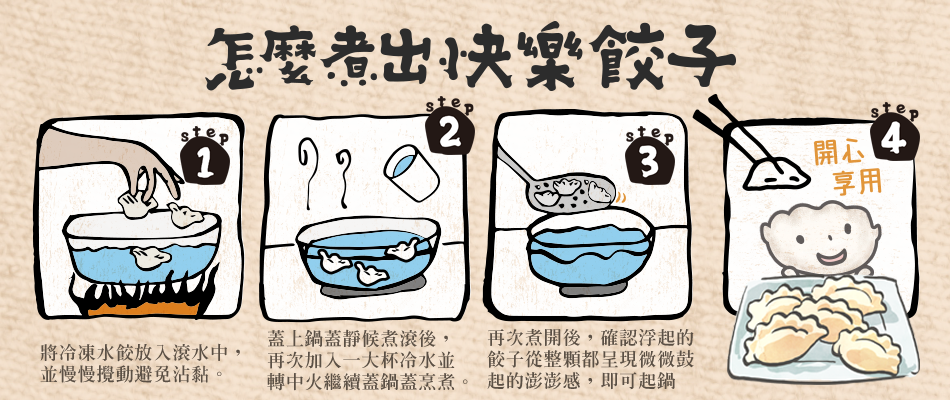 怎麼煮出快樂餃子

step 1

將冷凍水餃放入滾水中，並慢慢攪動避免沾黏。

step 2

蓋上鍋蓋靜候煮滾後，再次加入一大杯冷水並轉中火繼續蓋鍋蓋烹煮。

step 3

再次煮開後，確認浮起的餃子從整顆都呈現微微鼓起的澎澎感，即可起鍋

step 4

開心享用