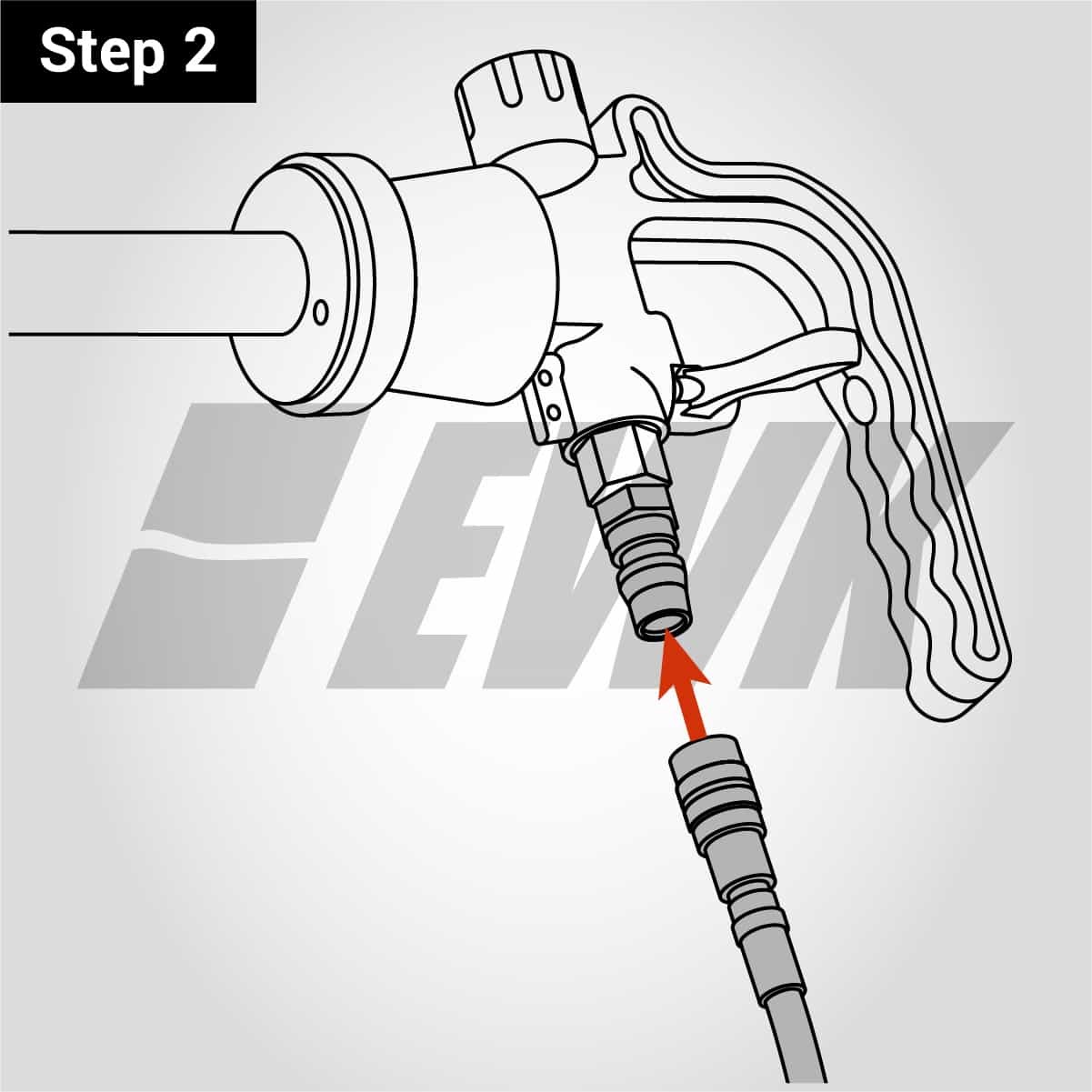 Step 2

EWK