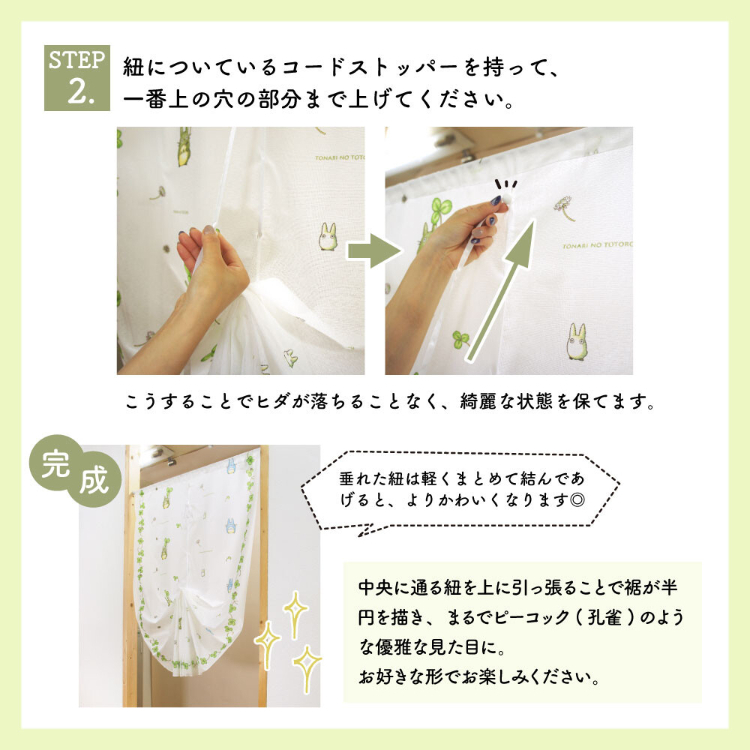 STEP 2.

紐についているコードストッパーを持って、一番上の穴の部分まで上げてください。

TONARI NO TOTORO

TONARI NO TOTORO

こうすることでヒダが落ちることなく、綺麗な状態を保てます。

完成

垂れた紐は軽くまとめて結んであげると、よりかわいくなります◎

中央に通る紐を上に引っ張ることで裾が半円を描き、まるでピーコック（孔雀）のような優雅な見た目に。
お好きな形でお楽しみください。