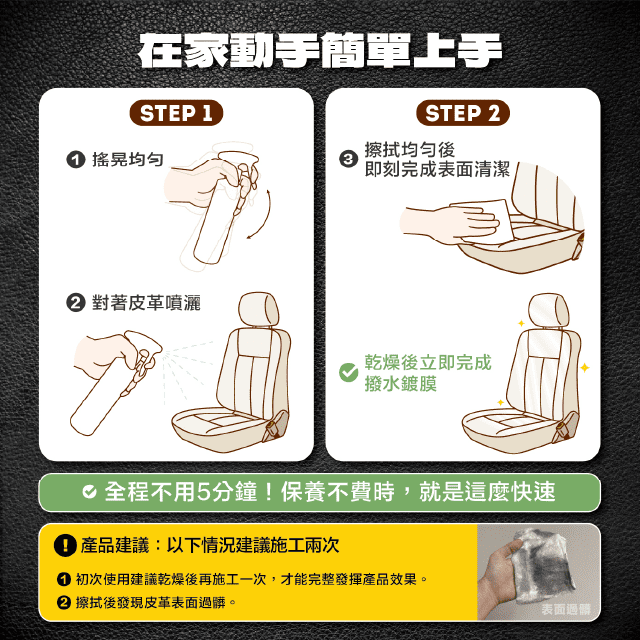 在家動手簡單上手

STEP 1

1 搖晃均勻

2 對著皮革噴灑

STEP 2

3 擦拭均勻後
即刻完成表面清潔

乾燥後立即完成
撥水鍍膜

全程不用5分鐘！保養不費時，就是這麼快速

! 產品建議：以下情況建議施工兩次

1 初次使用建議乾燥後再施工一次，才能完整發揮產品效果。

2 擦拭後發現皮革表面過髒。

表面過髒